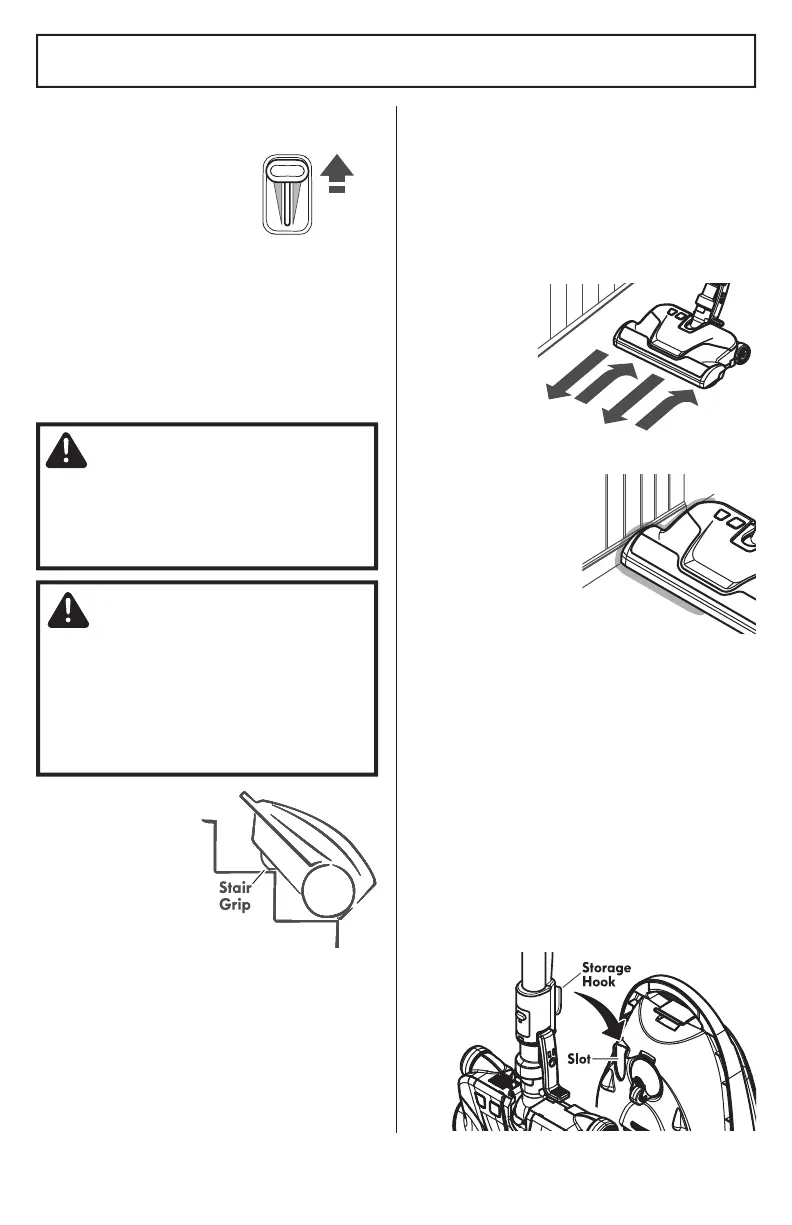 Stair Grip

Storage Hook

Slot