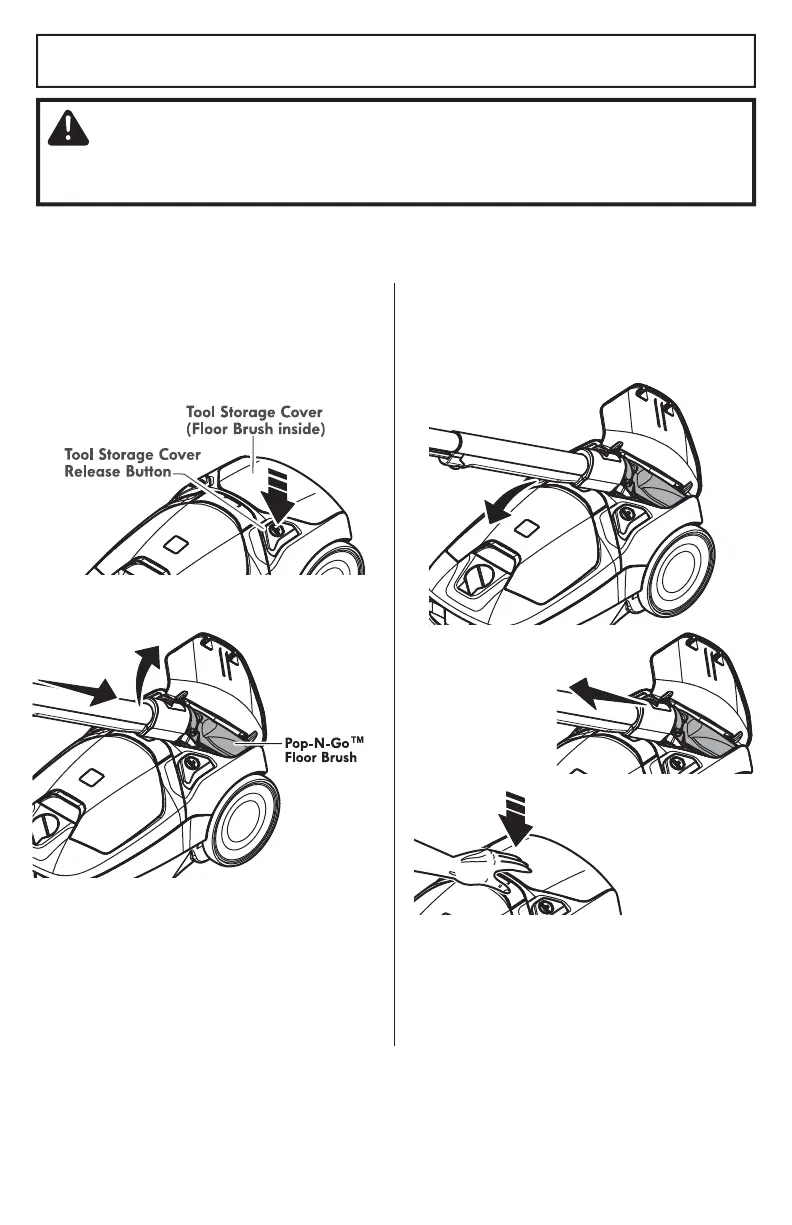 Tool Storage Cover
(Floor Brush inside)

Tool Storage Cover
Release Button

Pop-N-Go™
Floor Brush