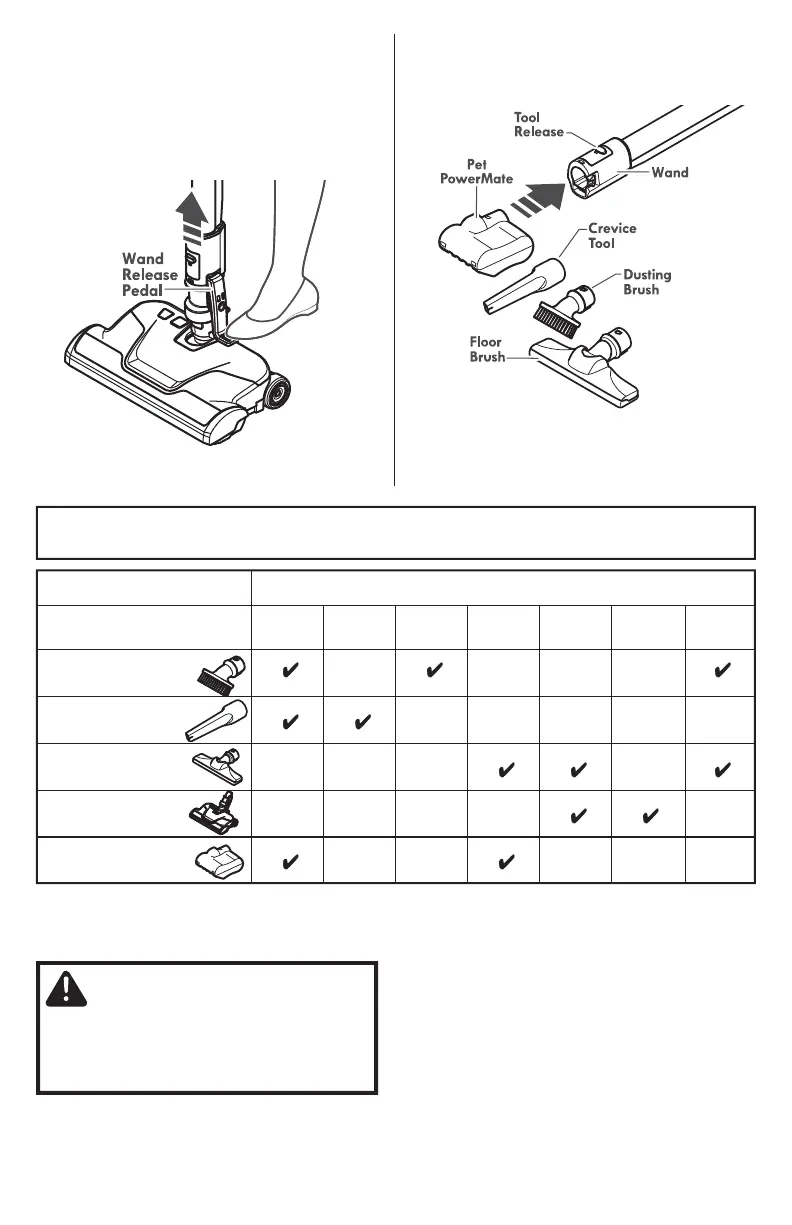 Wand Release Pedal

Tool Release

Pet PowerMate

Wand

Crevice Tool

Dusting Brush

Floor Brush

| | | | | | | | |
|---|---|---|---|---|---|---|---|
| | | | | | | | |
| | ✔ | | ✔ | | | | ✔ |
| | ✔ | ✔ | | | | | |
| | | | | ✔ | ✔ | | ✔ |
| | | | | | ✔ | ✔ | |
| | ✔ | | | ✔ | | | |