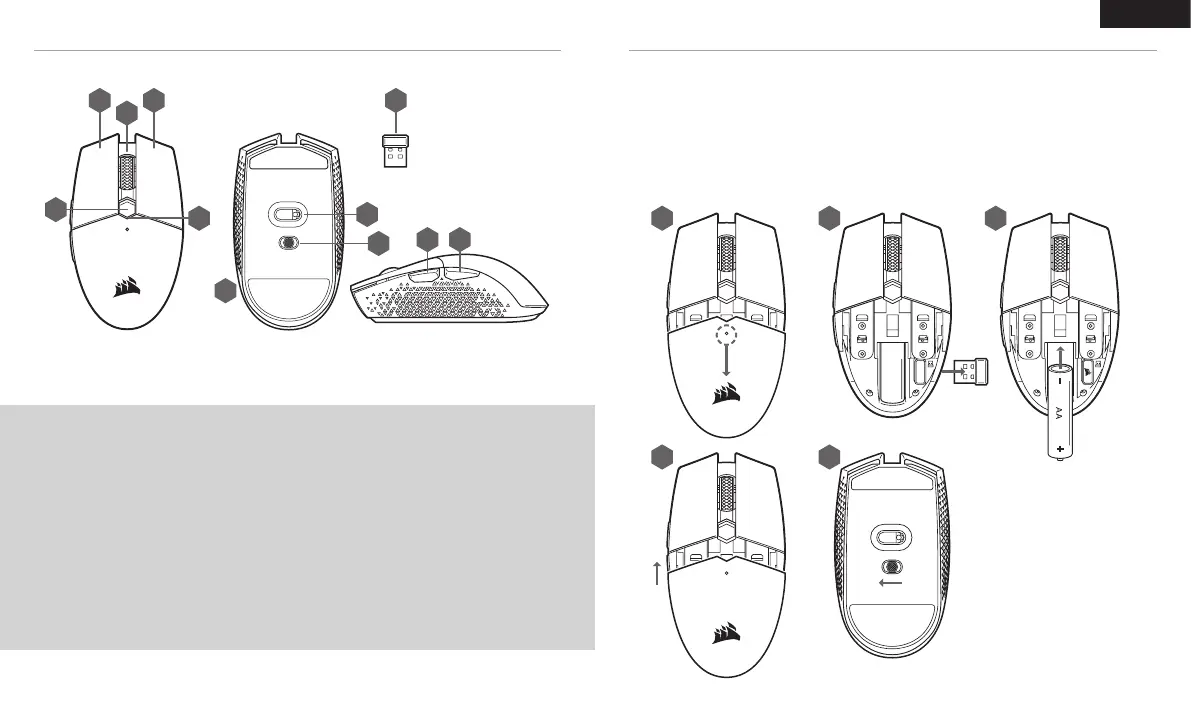 AA
+
-