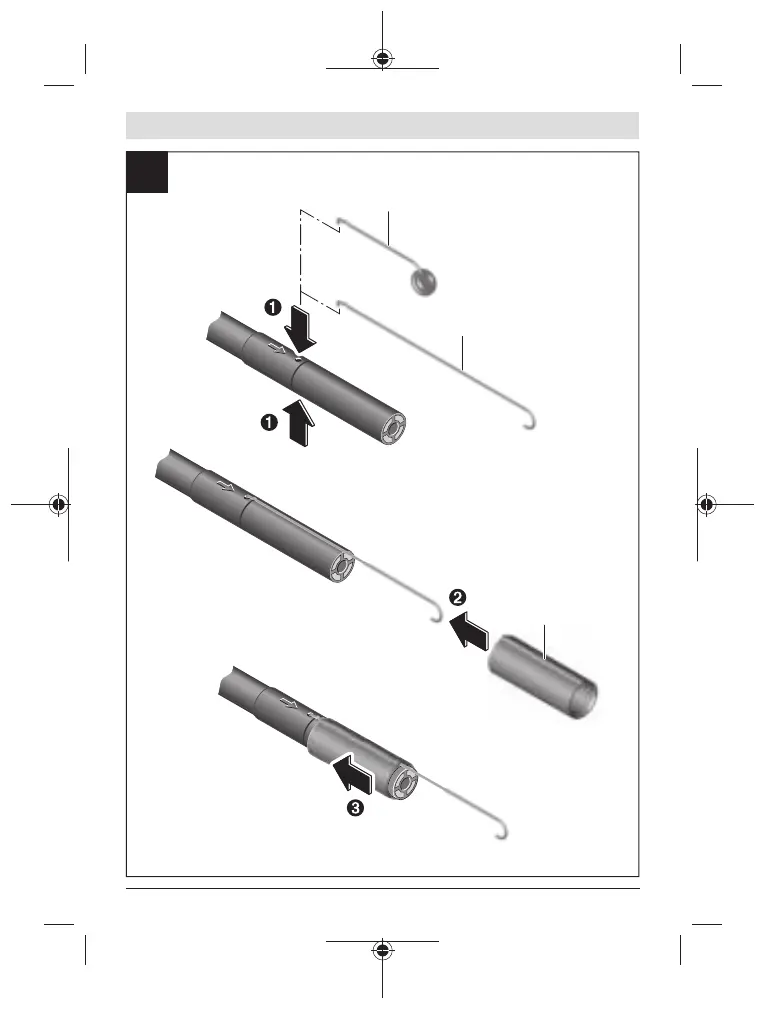 ❶
❶
❷
❸