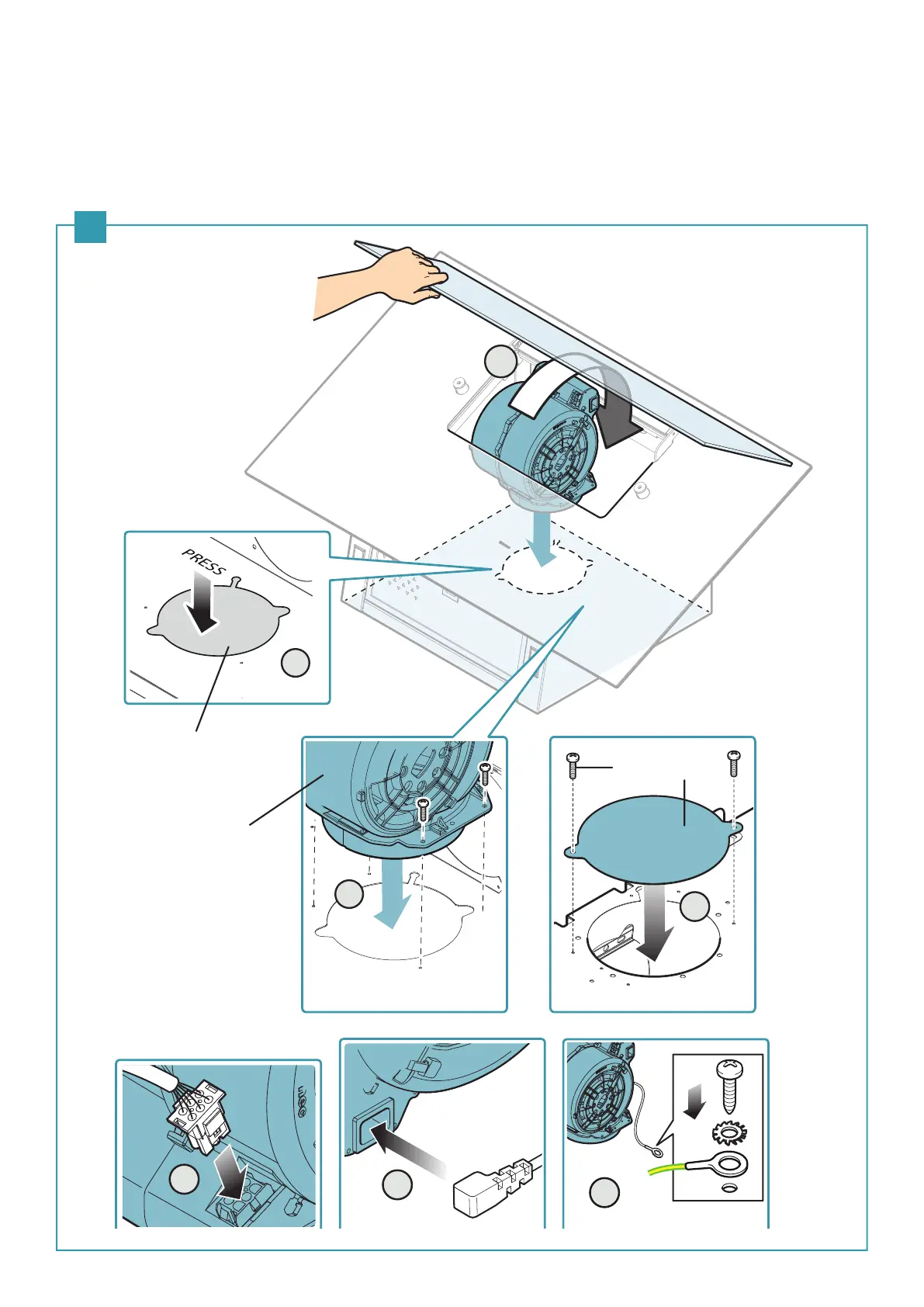 PRESS