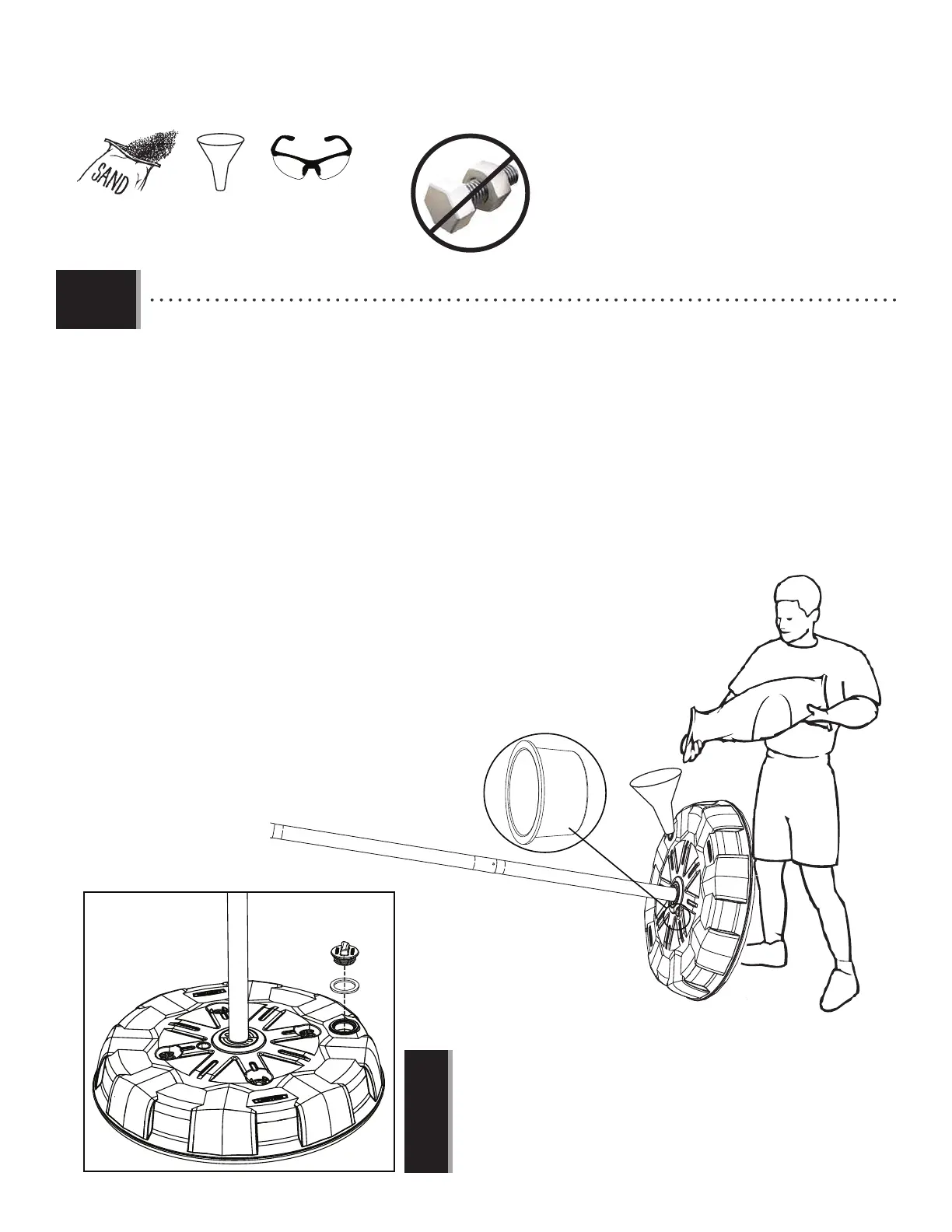 SAND