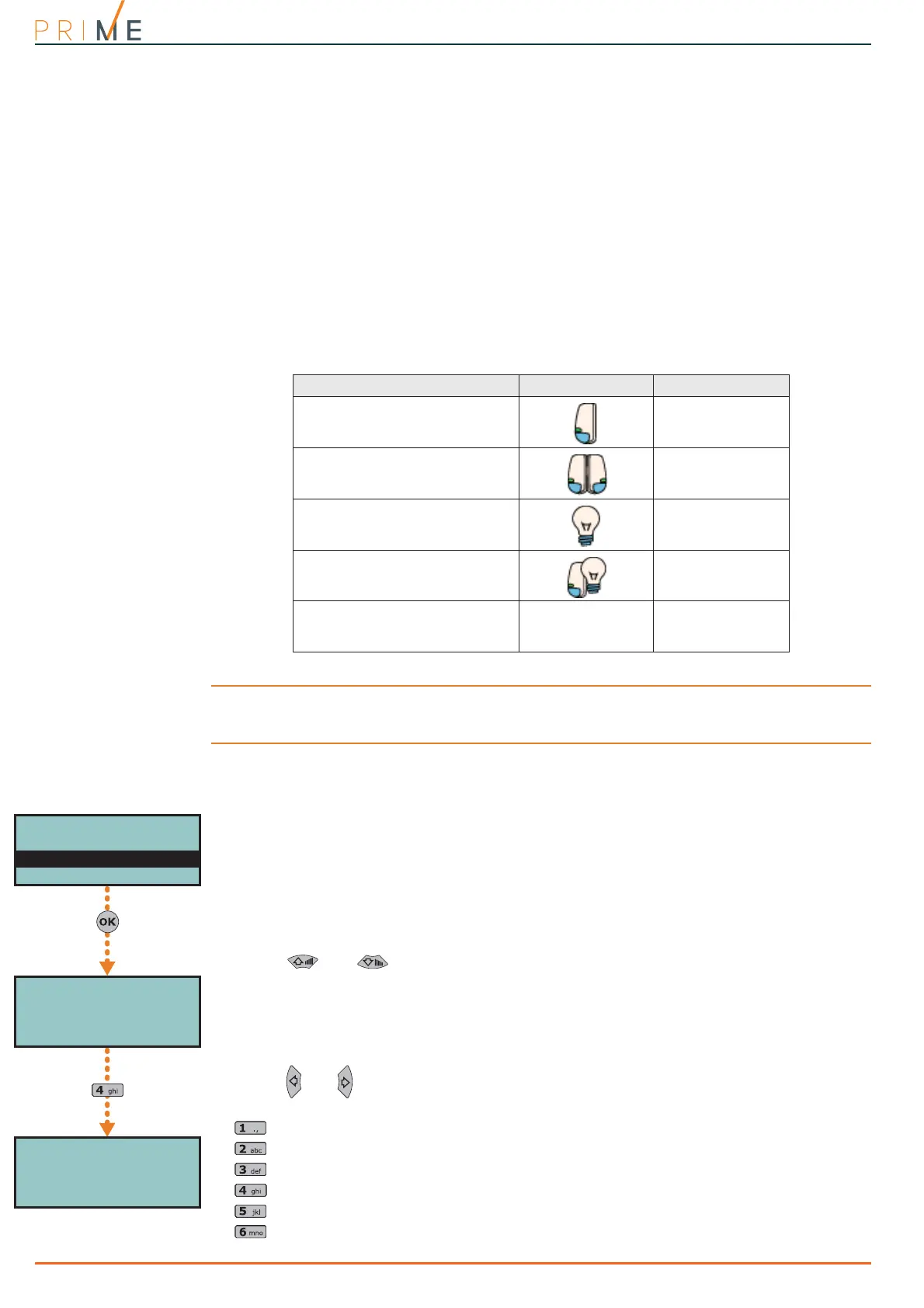 PRIME

OK

4 ghi

1 .,
2 abc
3 def
4 ghi
5 jkl
6 mno