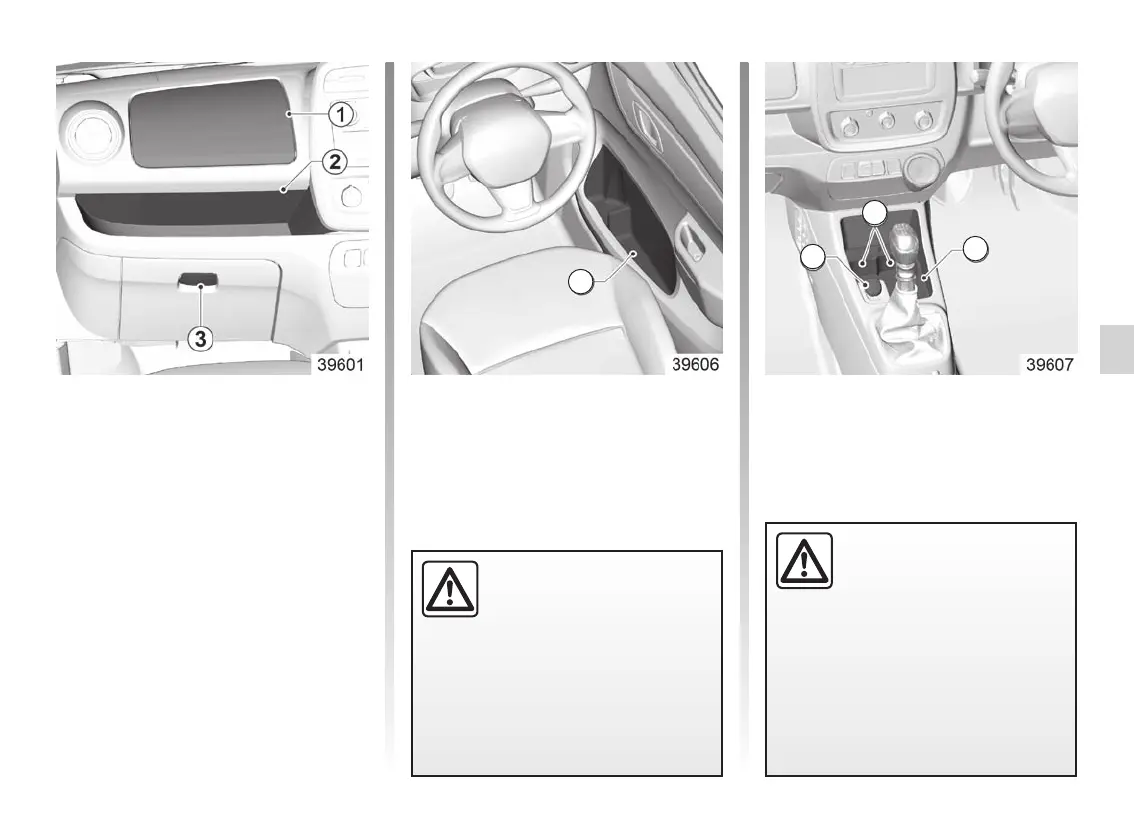 1

2

3

39601

39606

39607