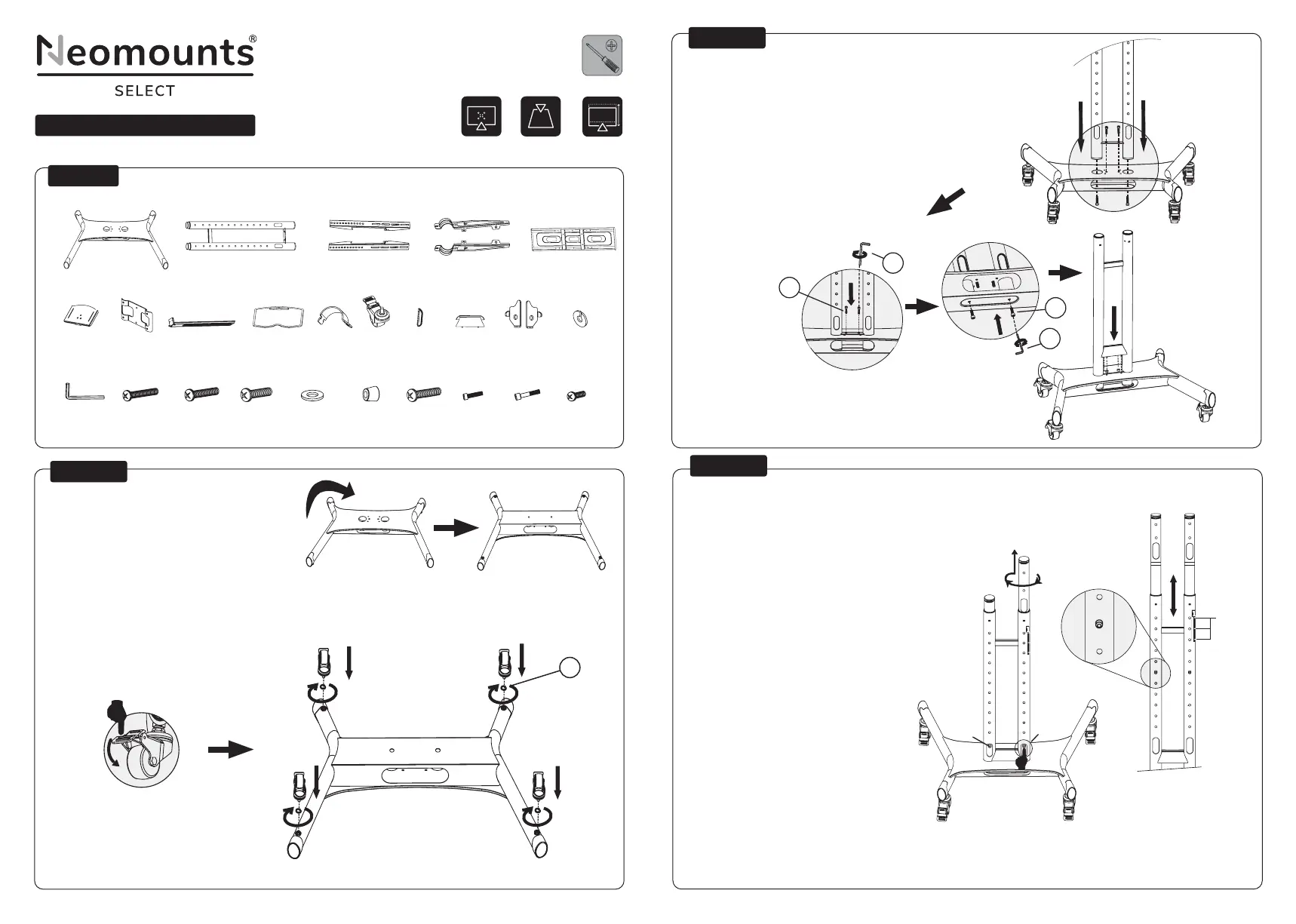 Neomounts®

SELECT