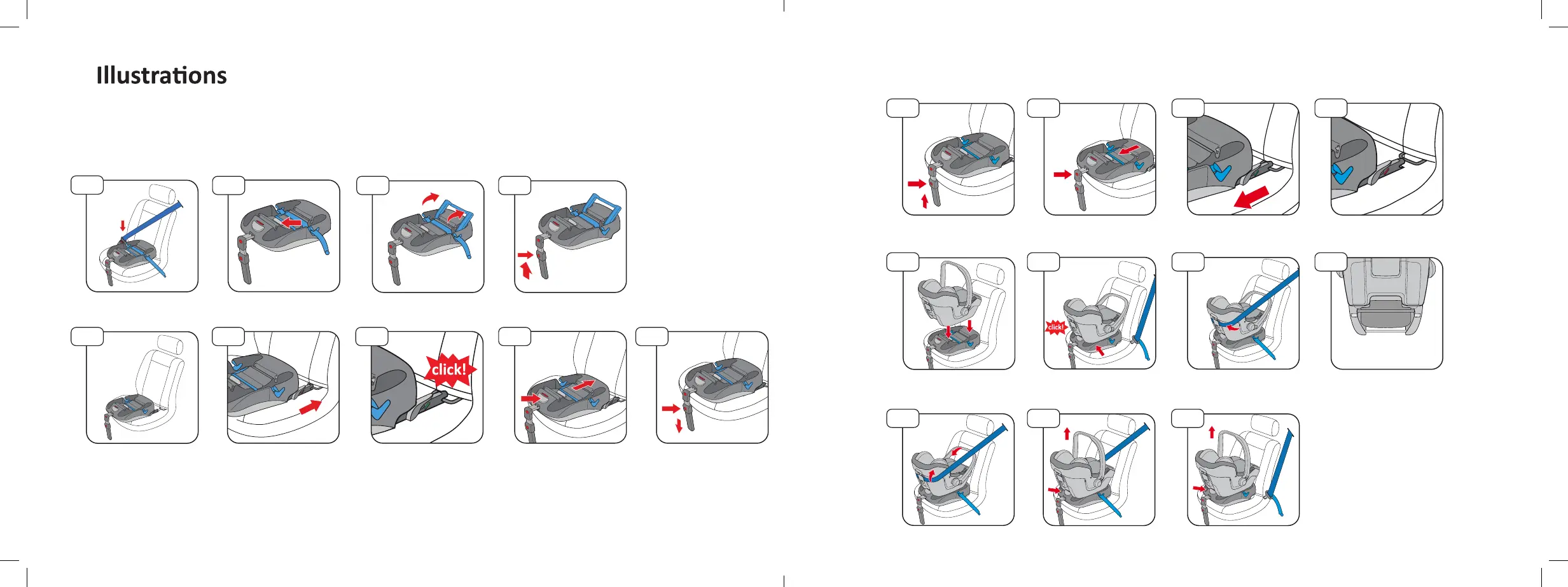 Illustrations

click!

click!