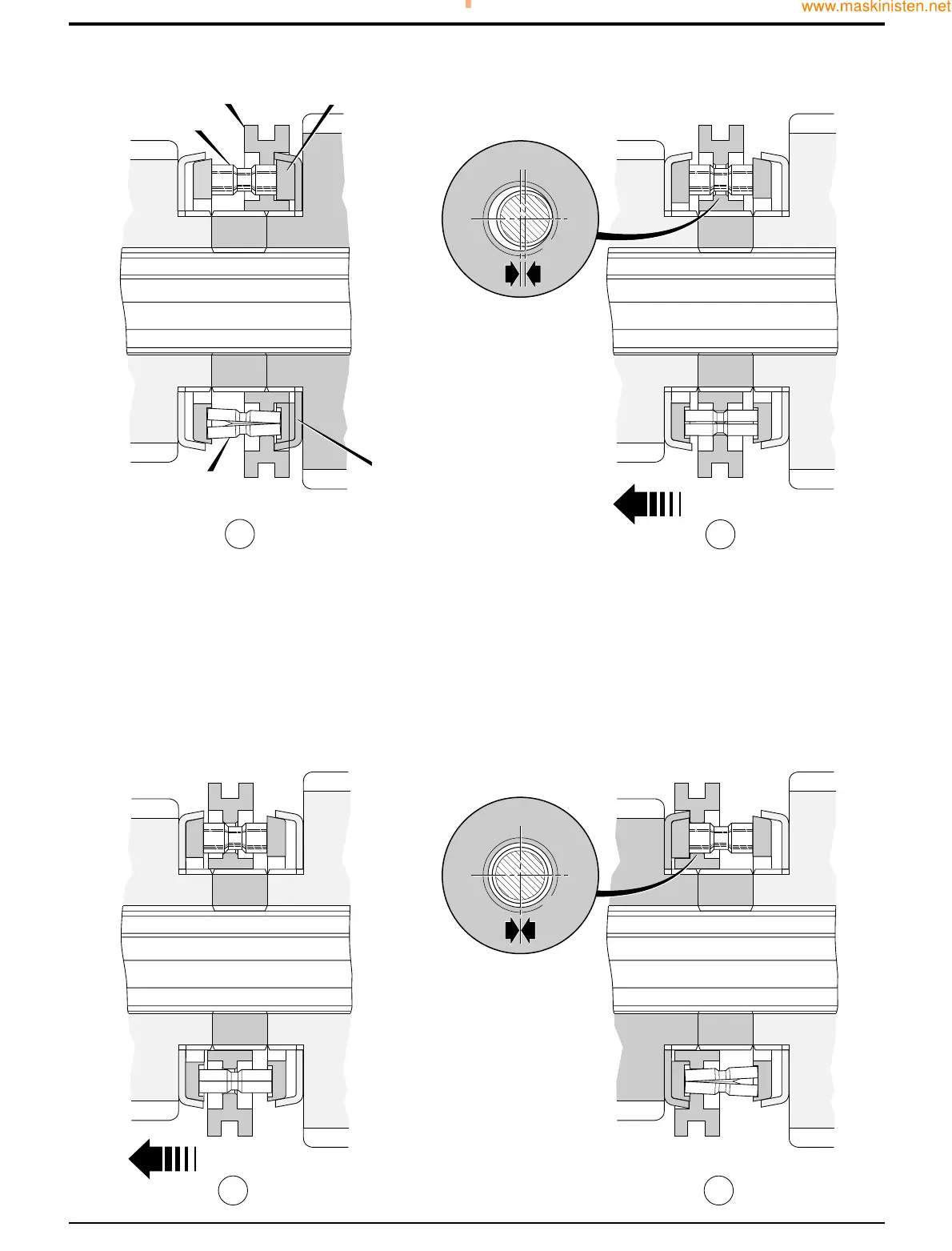 www.maskinisten.net