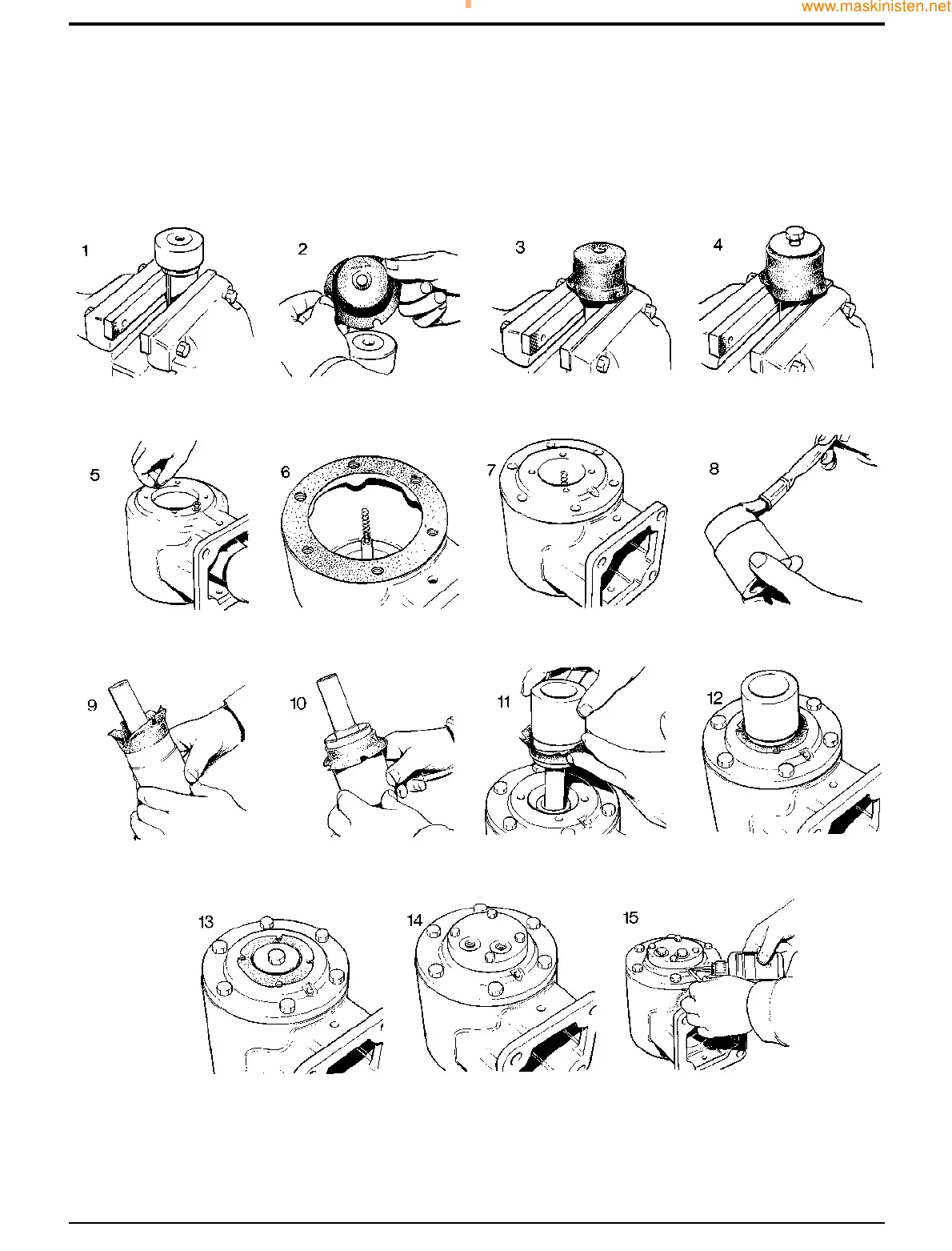 www.maskinisten.net

1

2

3

4

5

6

7

8

9

10

11

12

13

14

15