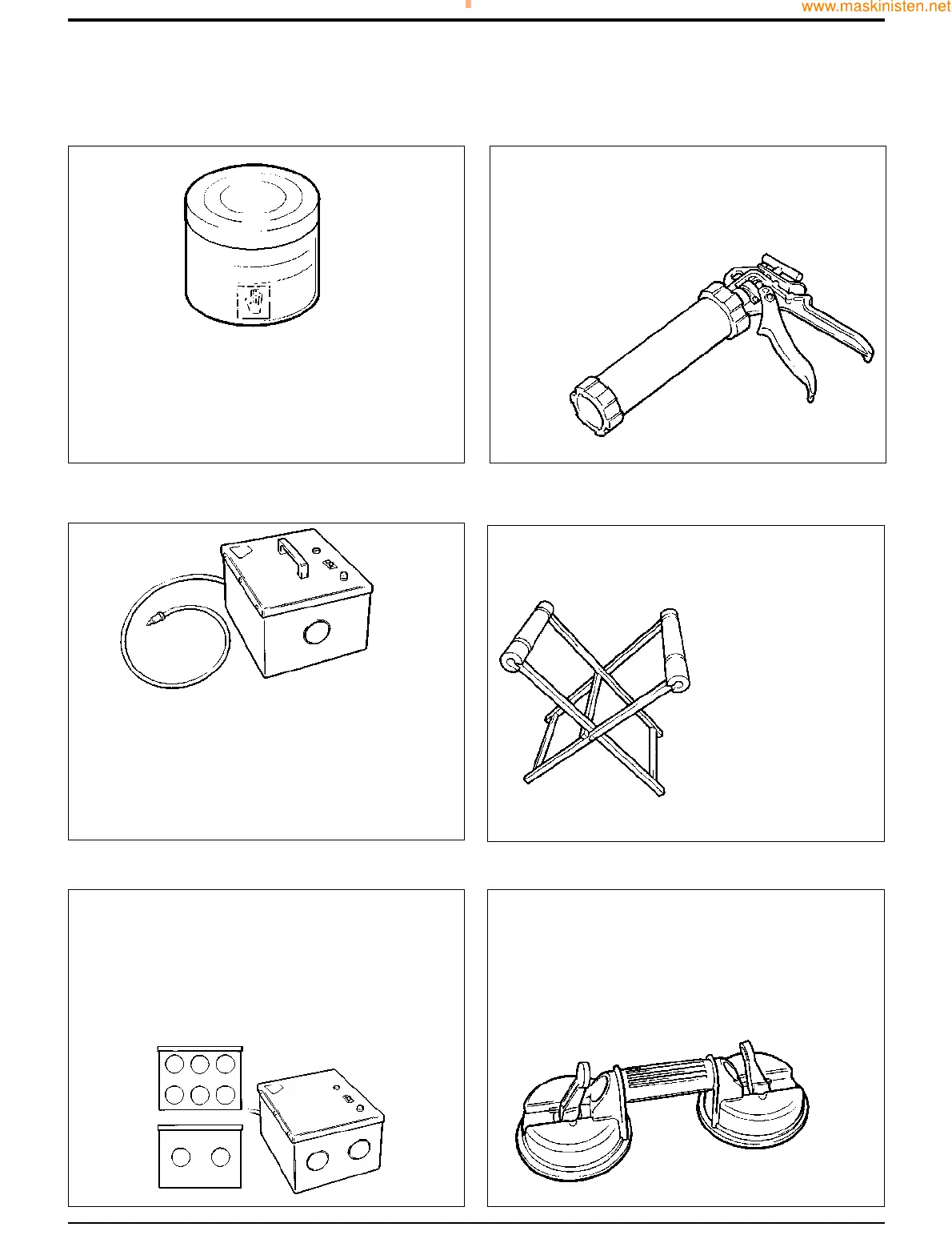 www.maskinisten.net