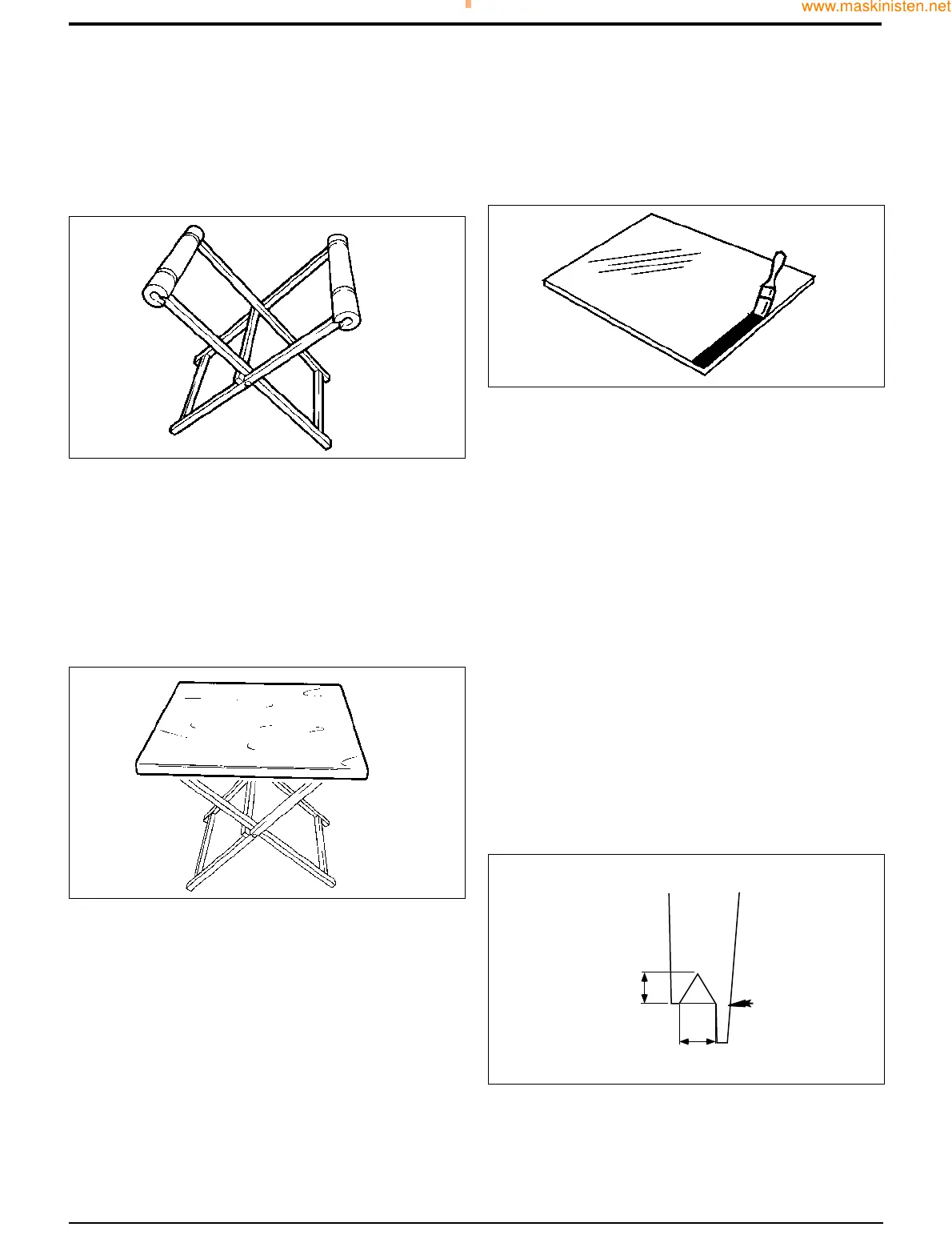 www.maskinisten.net