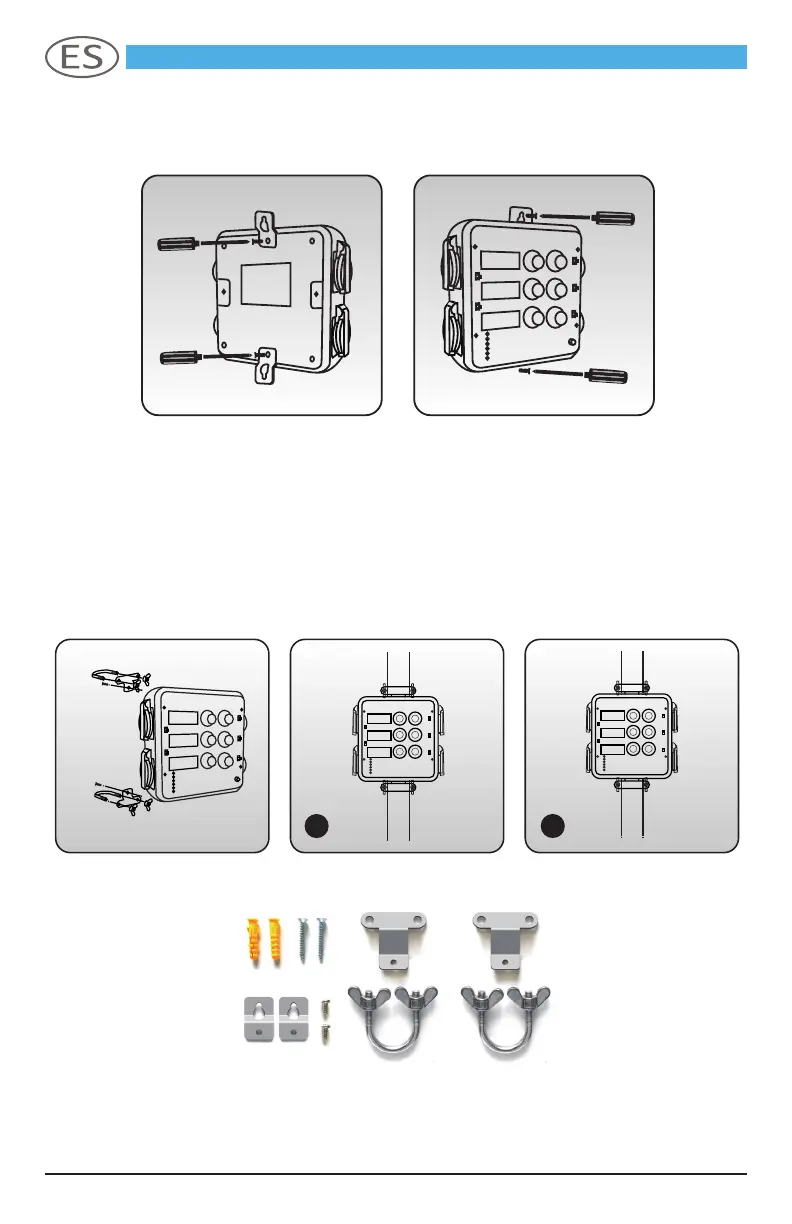 ES