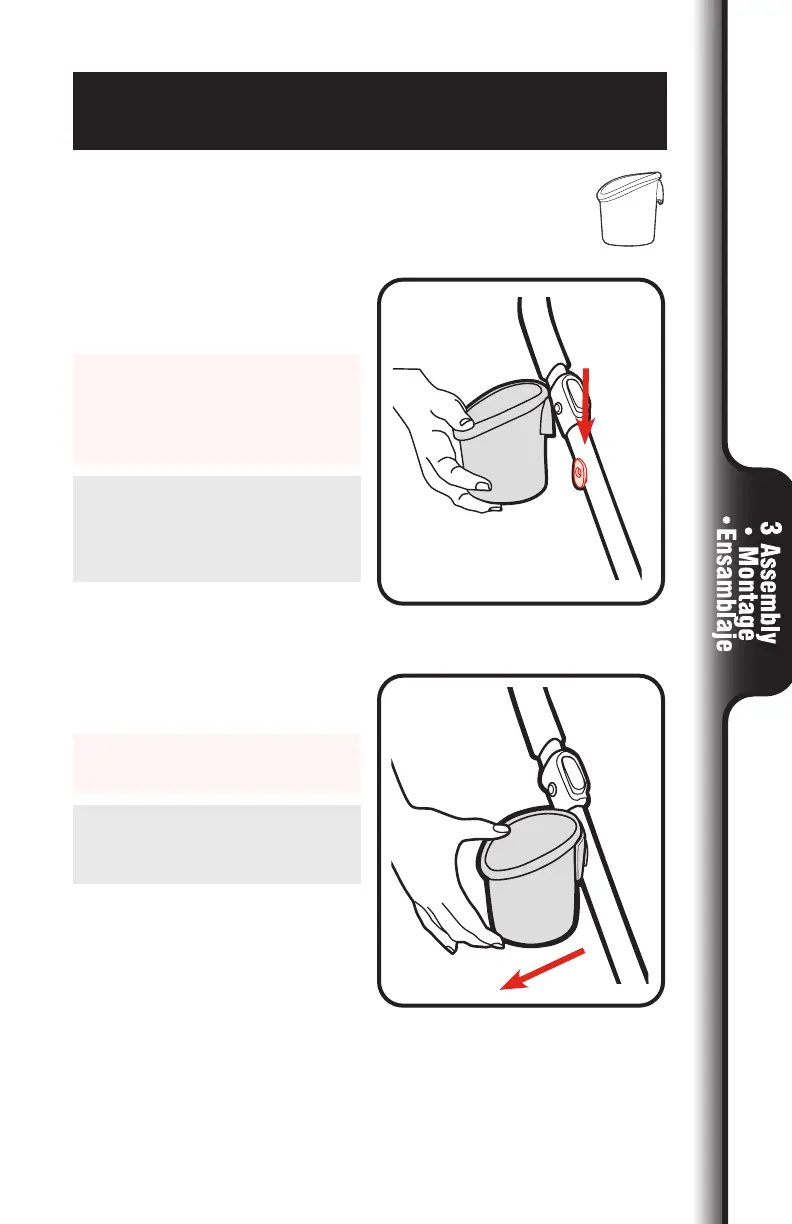 3 Assembly • Montage • Ensamblaje