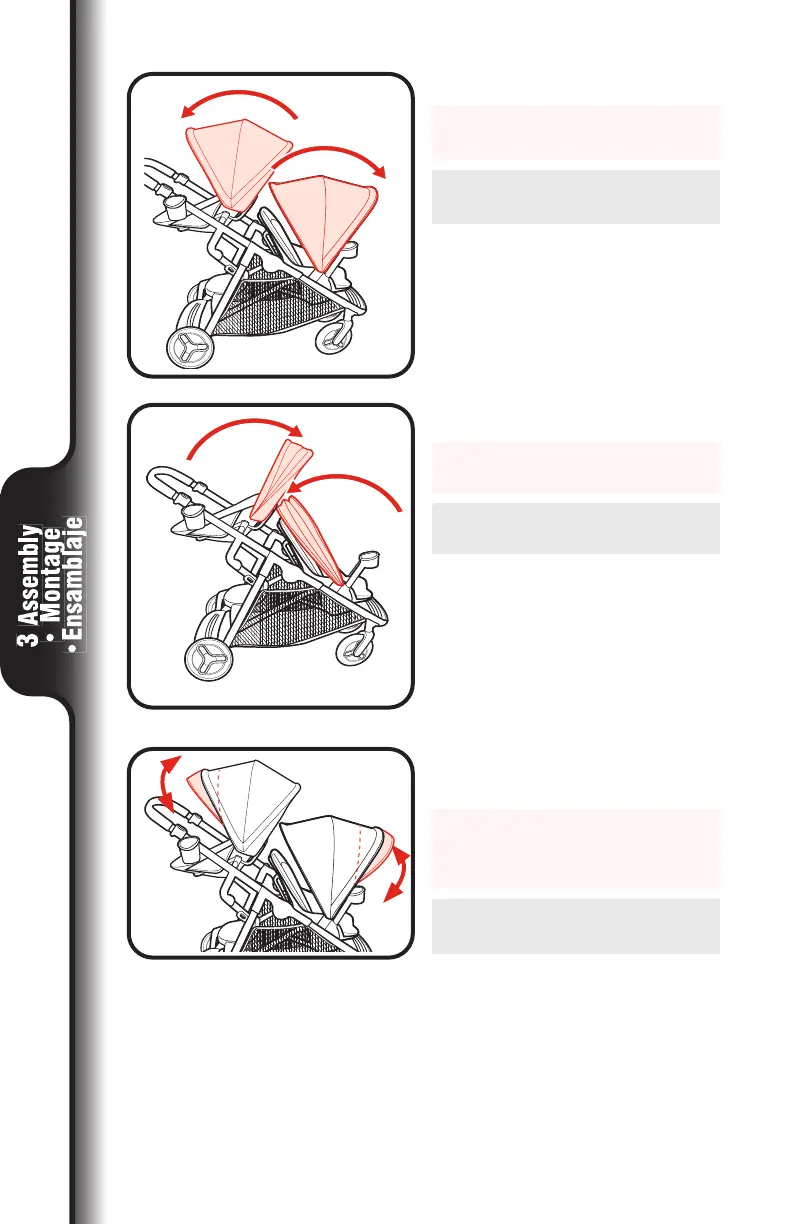 3 Assembly
• Montage
• Ensamblaje