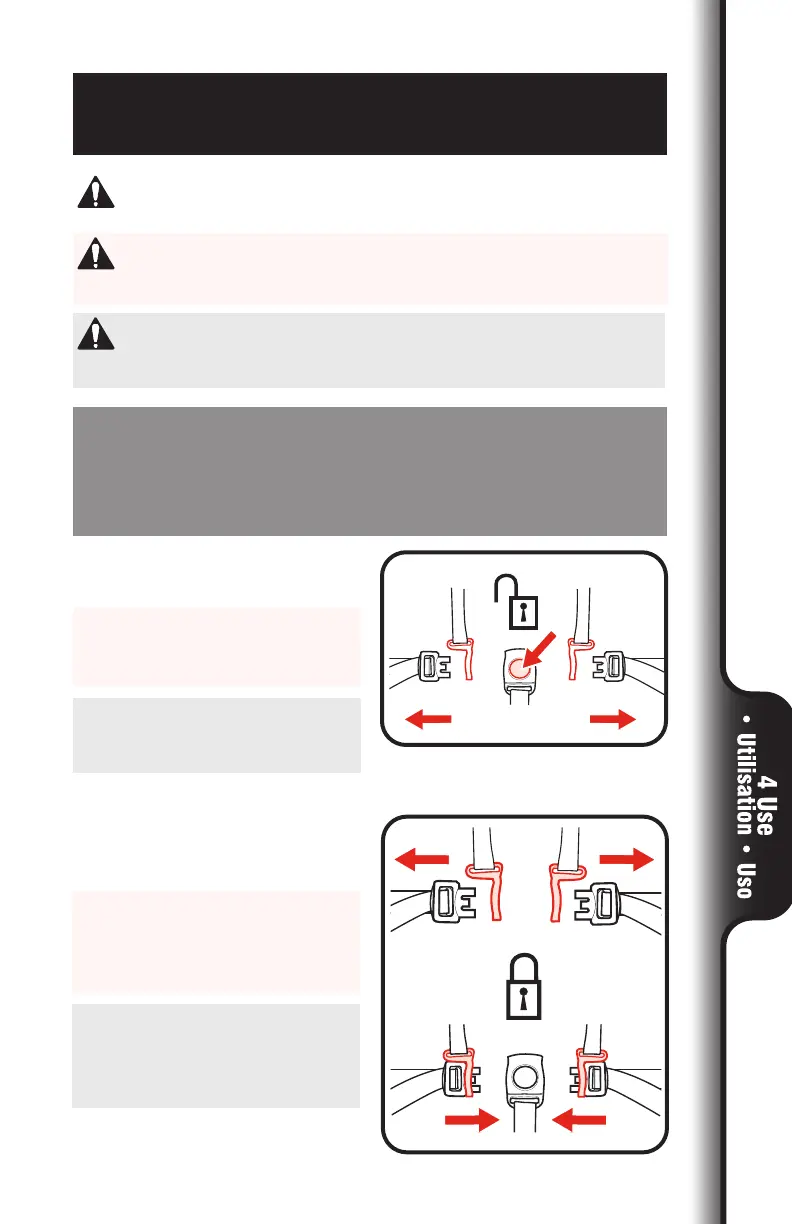 4 Use • Utilisation • Uso