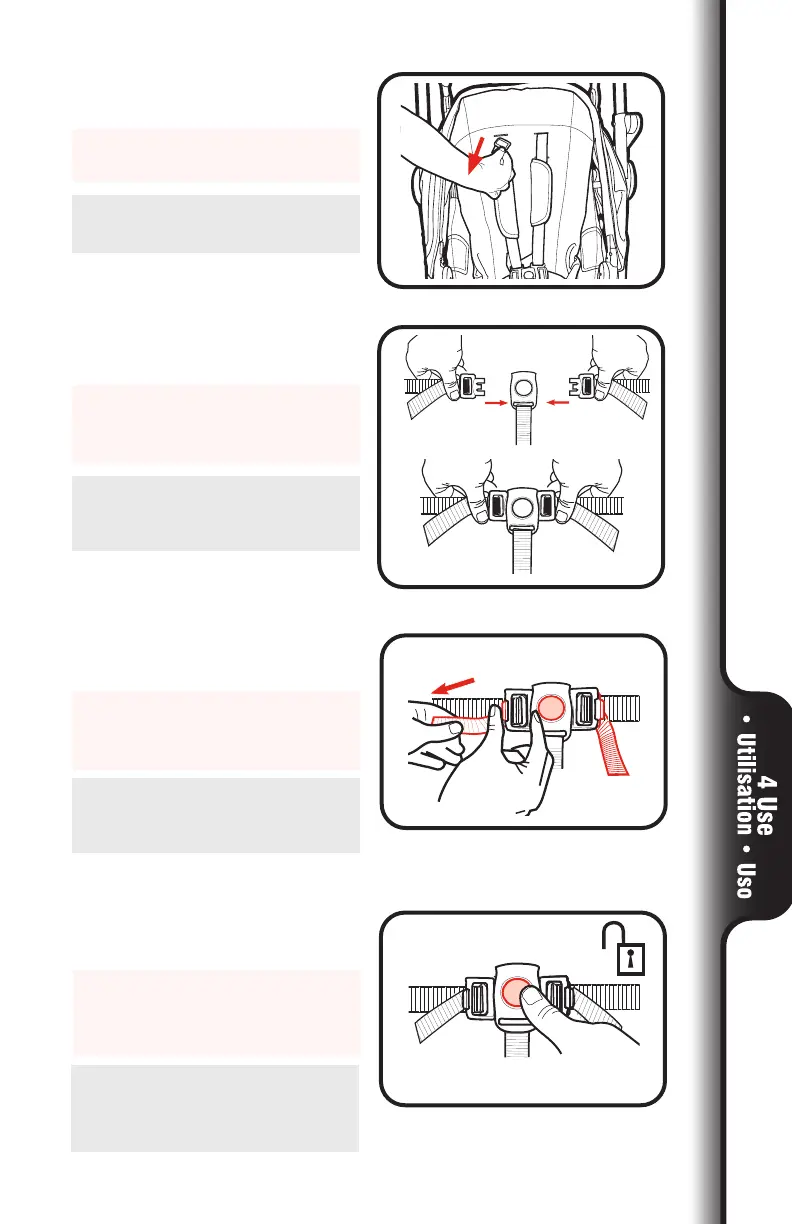 4 Use • Utilisation • Uso