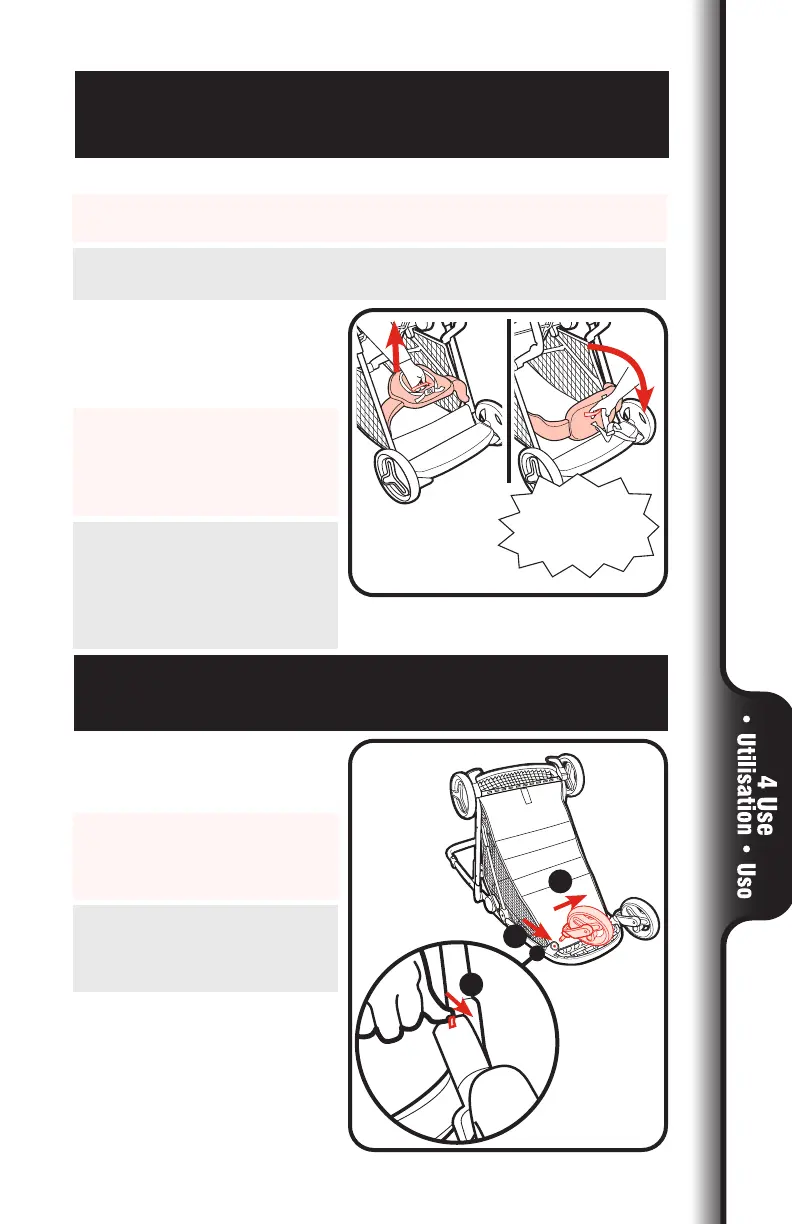 4 Use • Utilisation • Uso