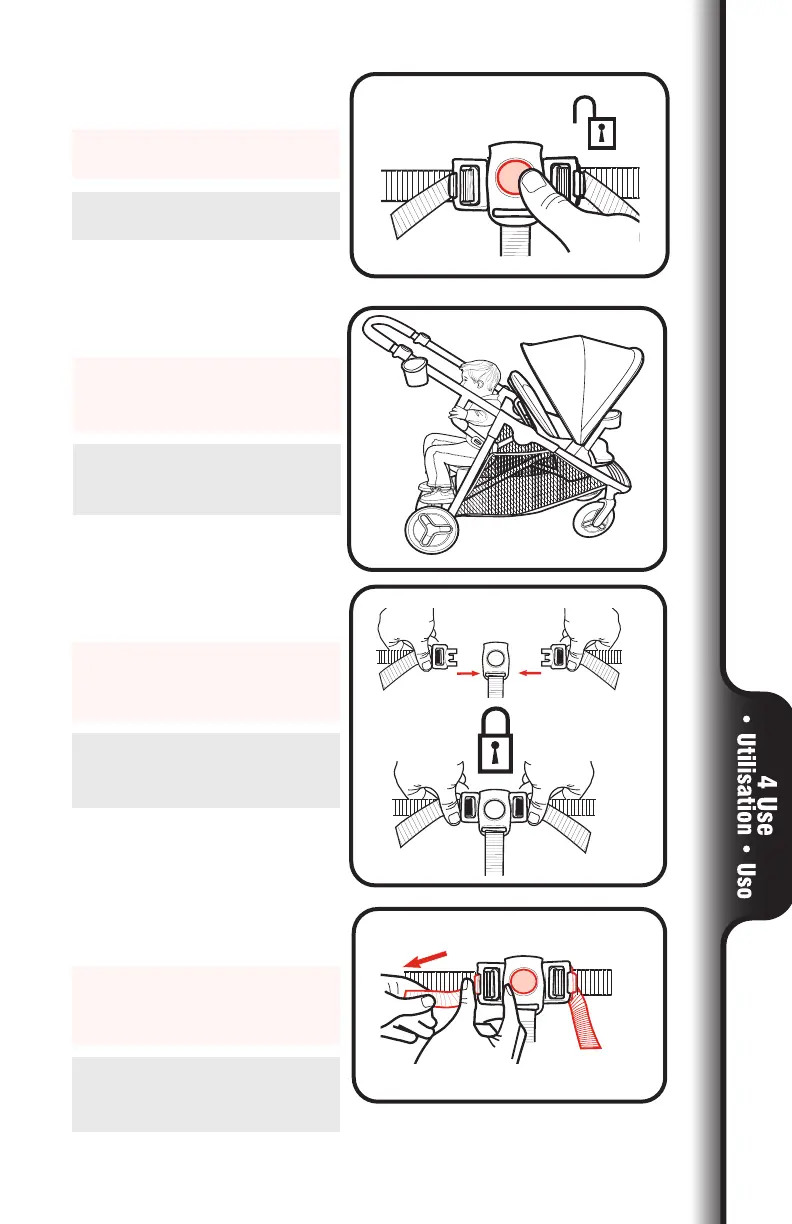 4 Use • Utilisation • Uso