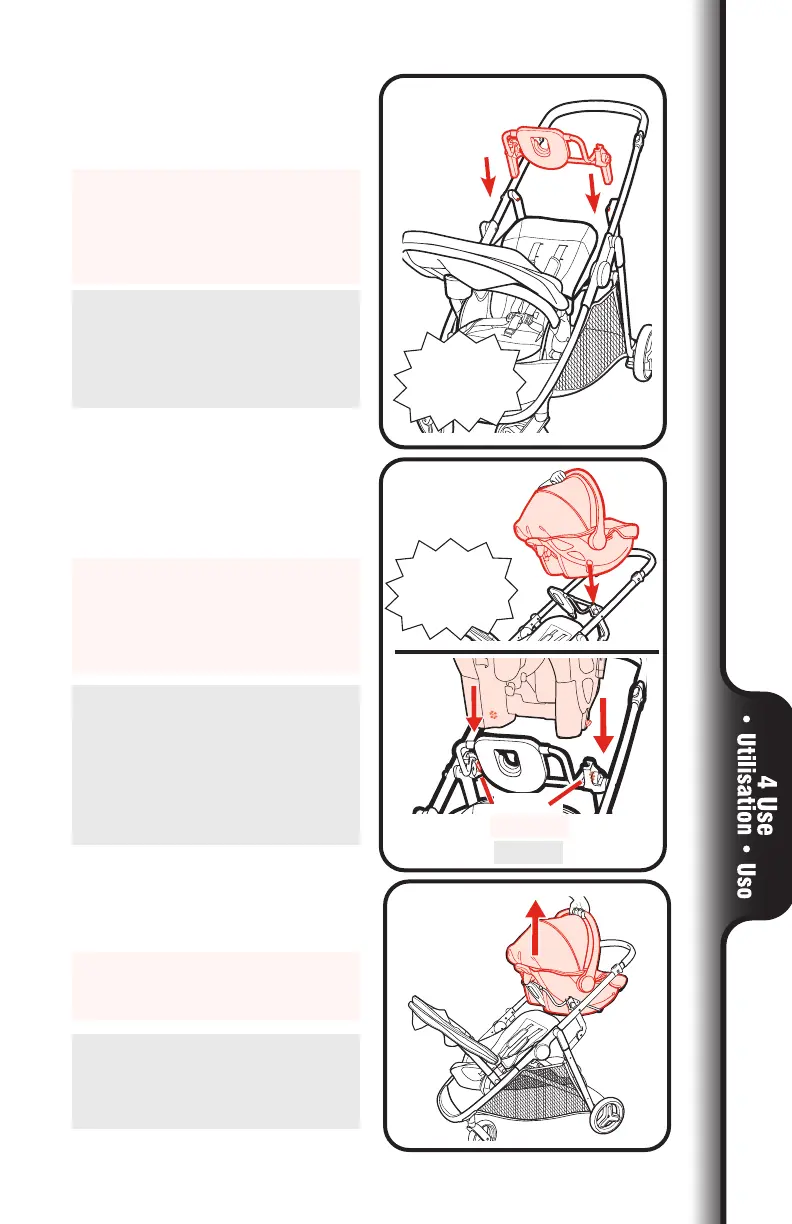 4 Use • Utilisation • Uso