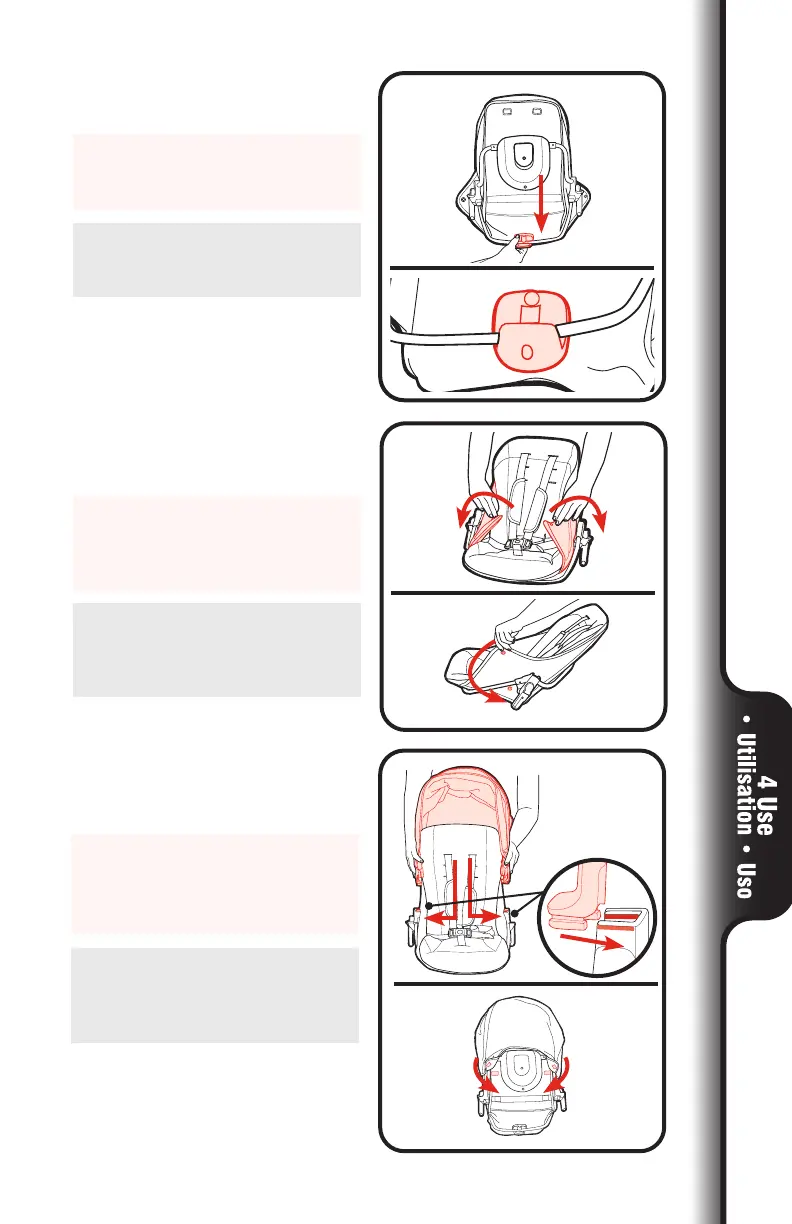 4 Use • Utilisation • Uso