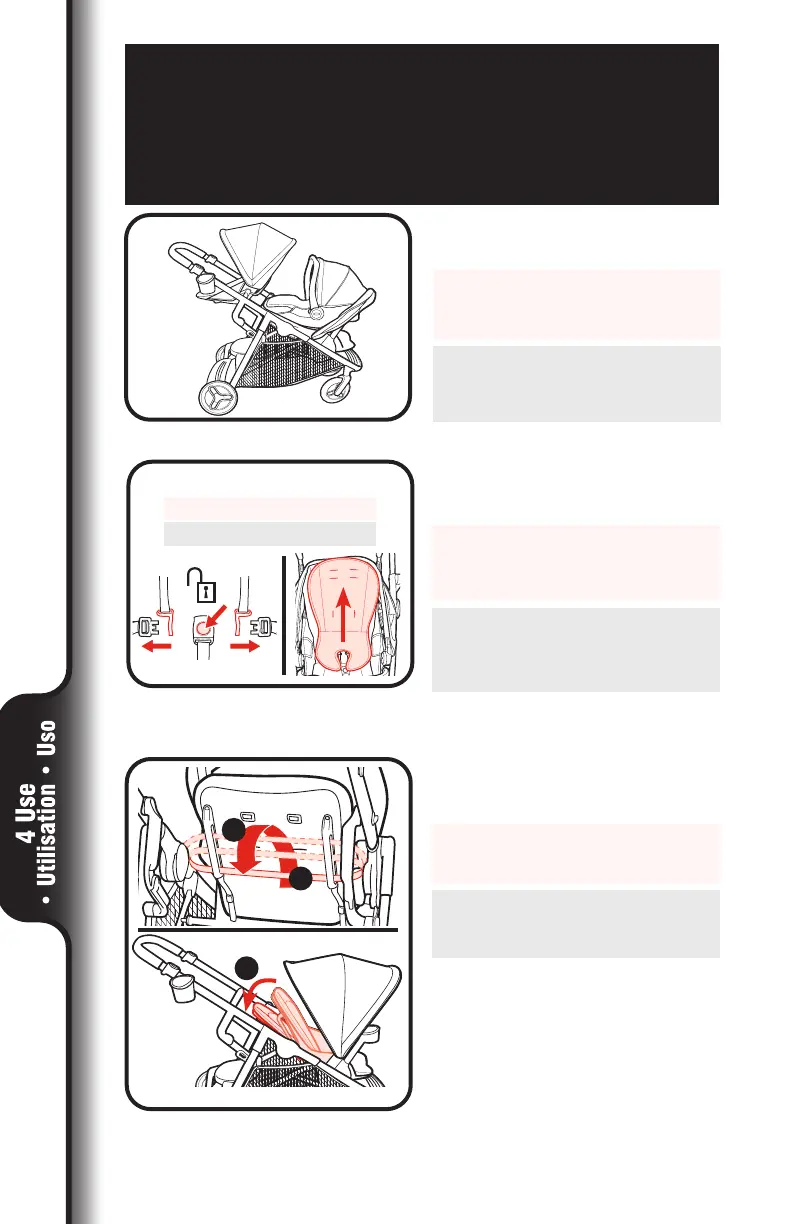 4 Use
• Utilisation • Uso