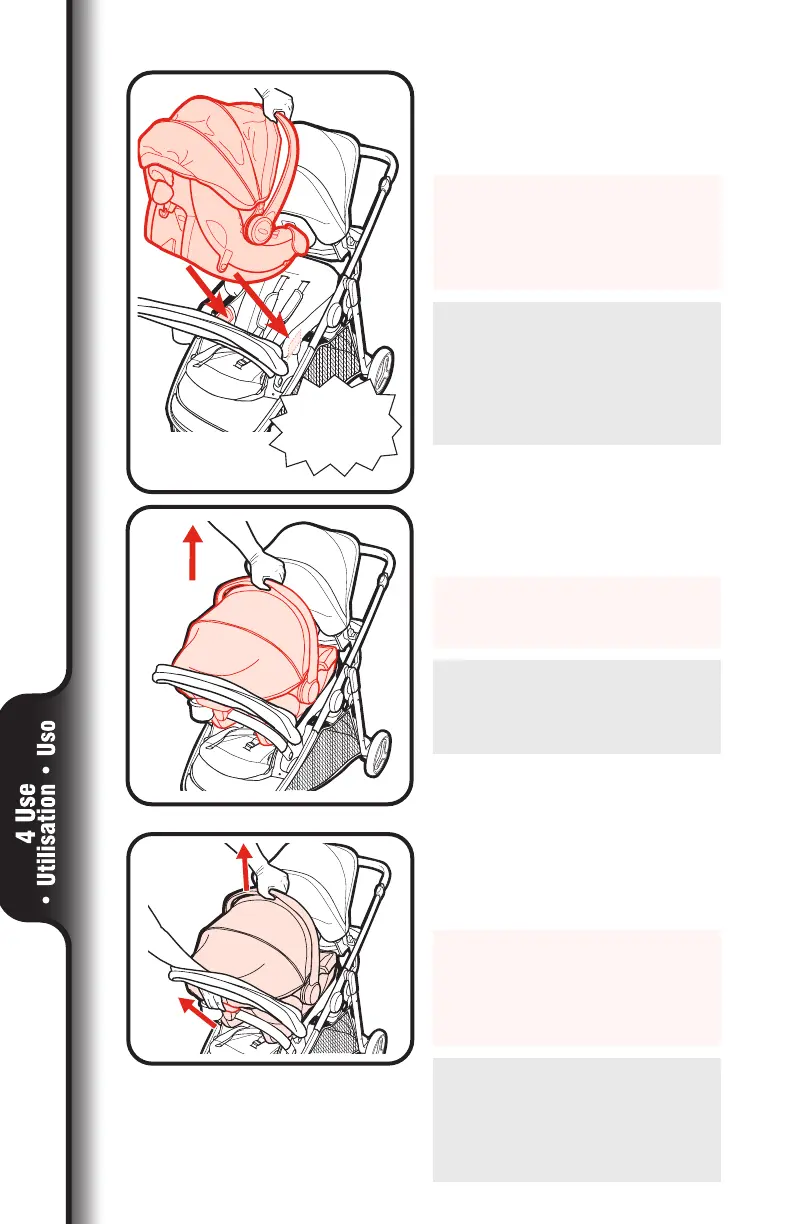 4 Use
• Utilisation • Uso