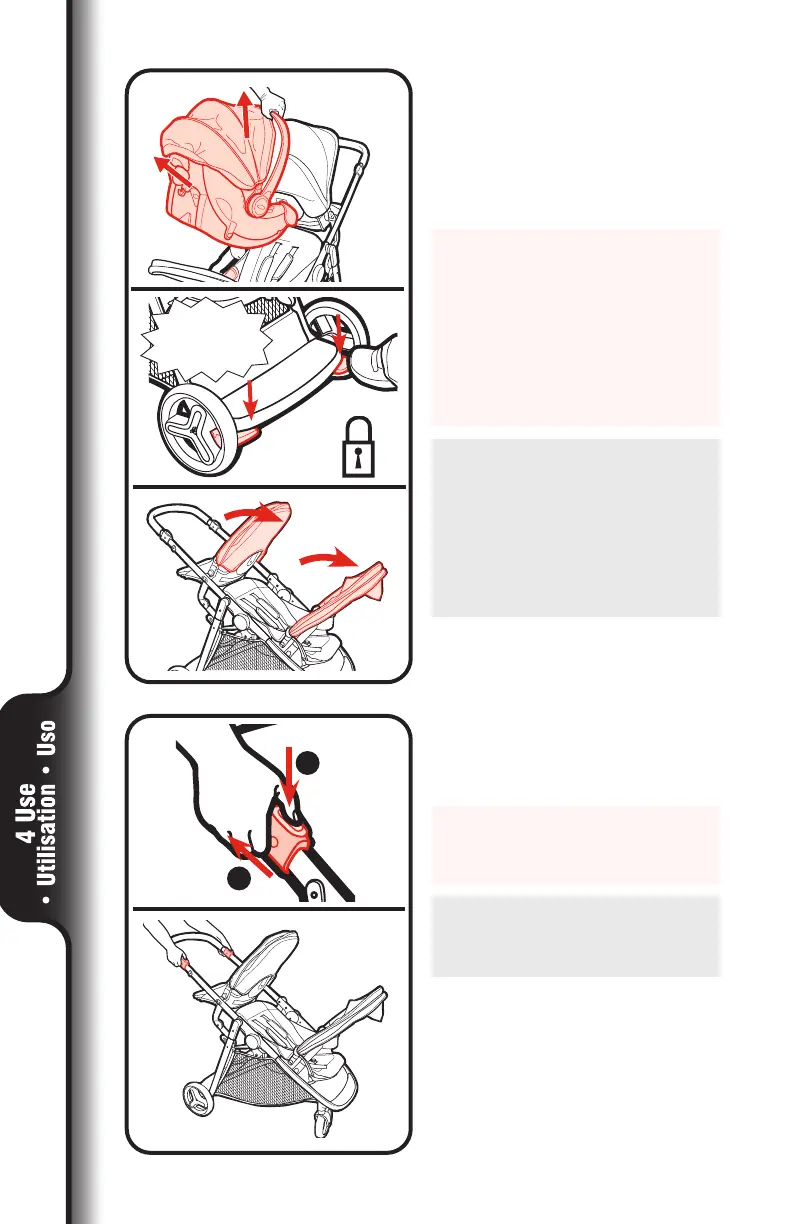 4 Use
• Utilisation • Uso