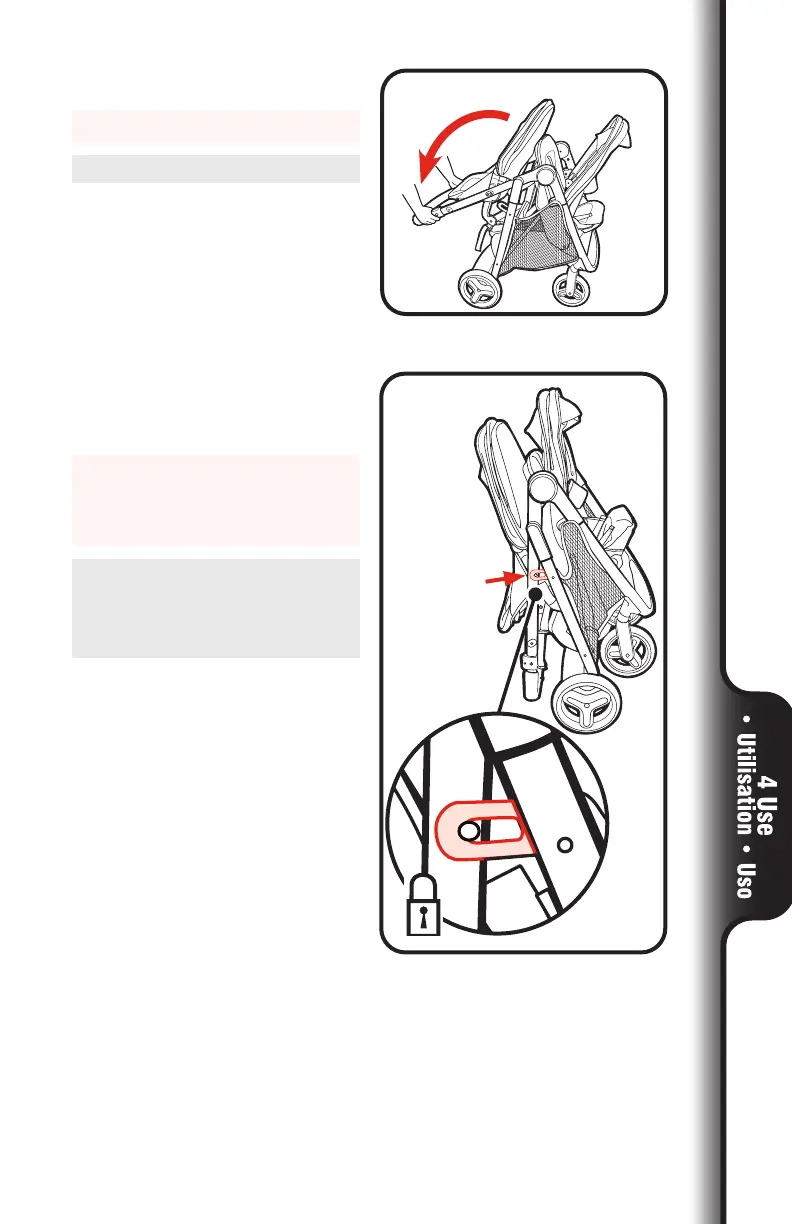 4 Use • Utilisation • Uso