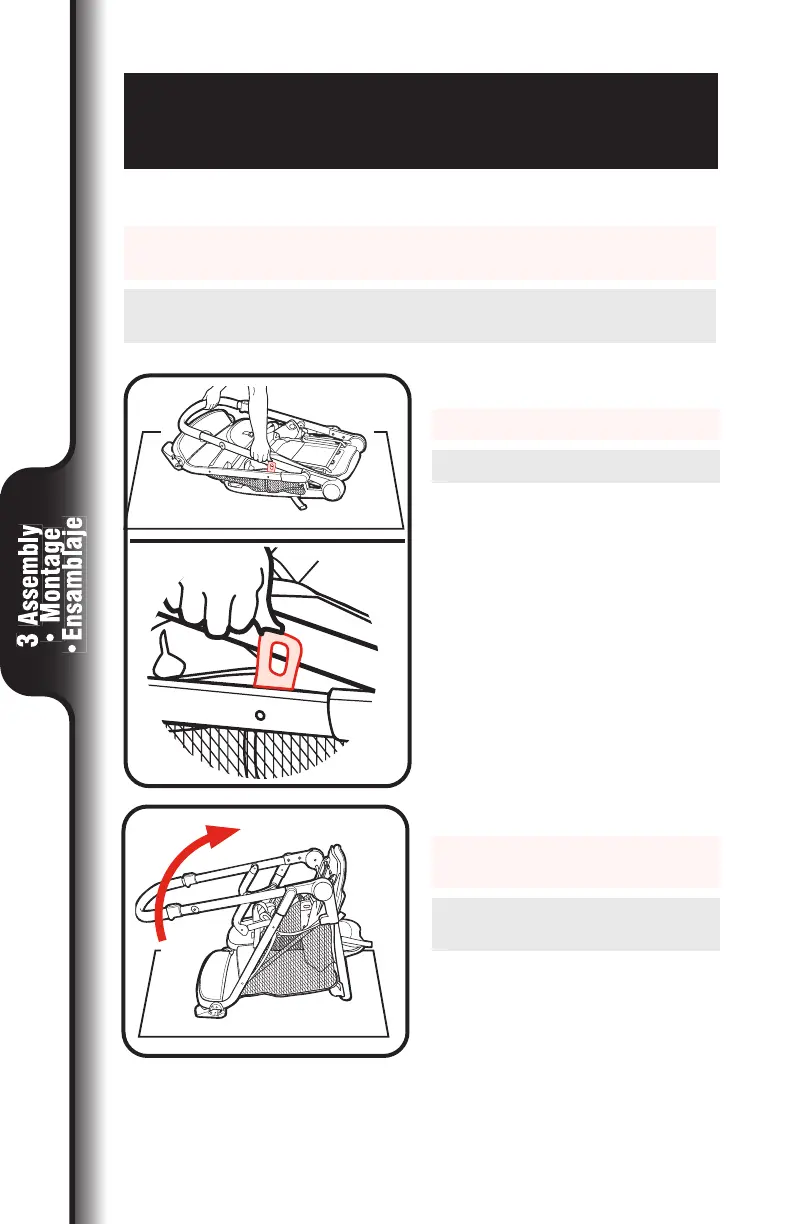 3 Assembly • Montage • Ensamblaje