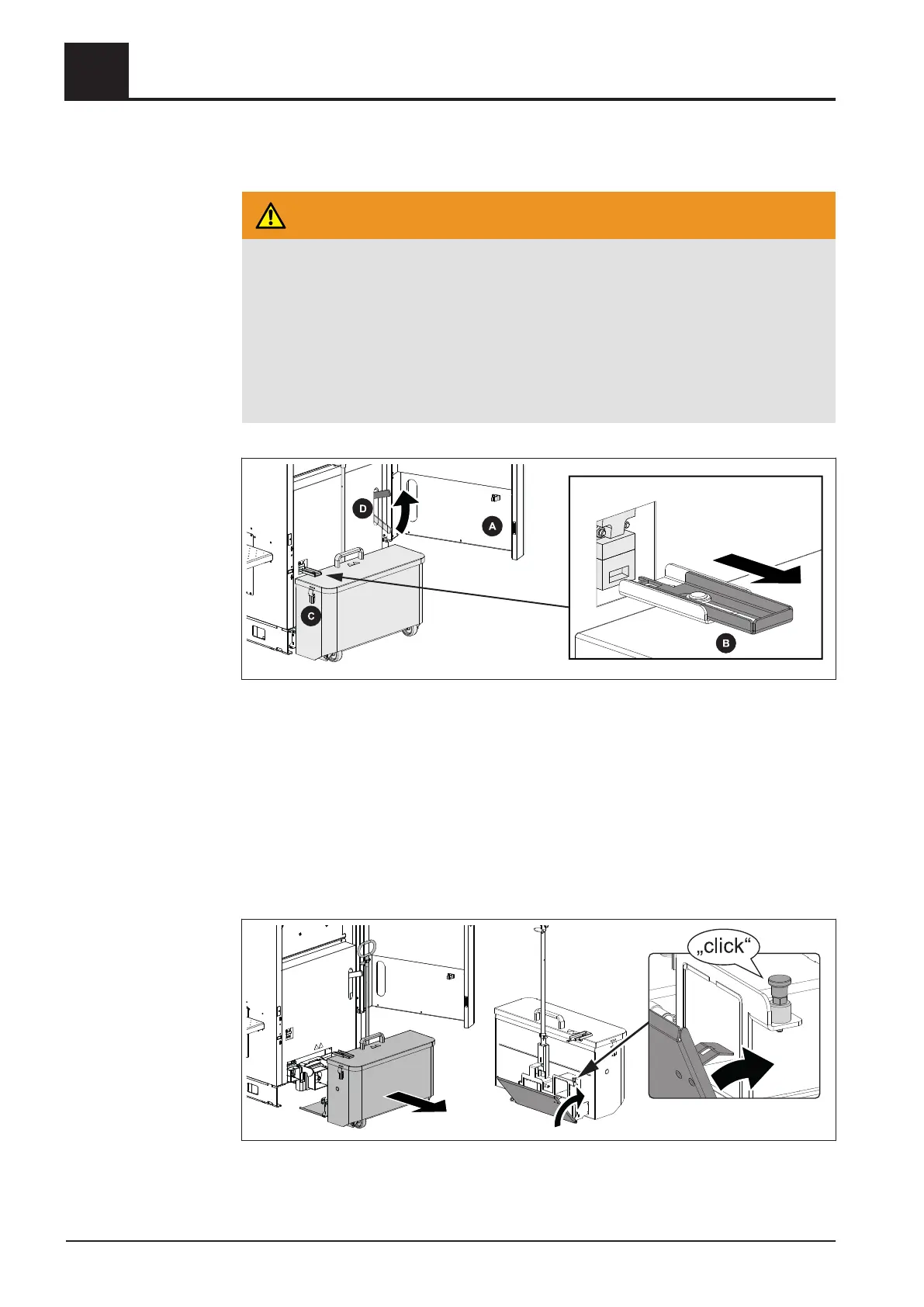 D

A

C

B

„click“