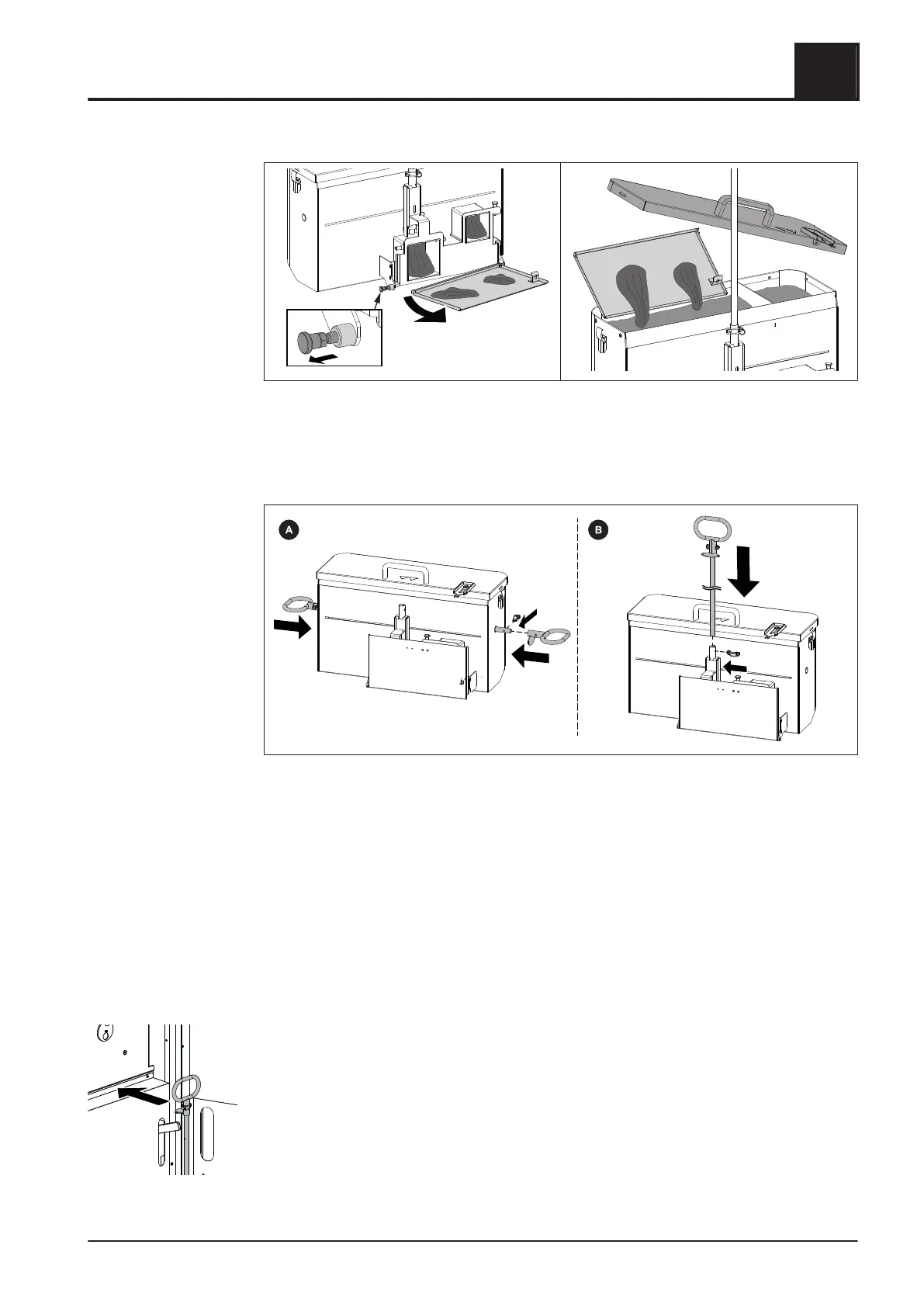 A

B