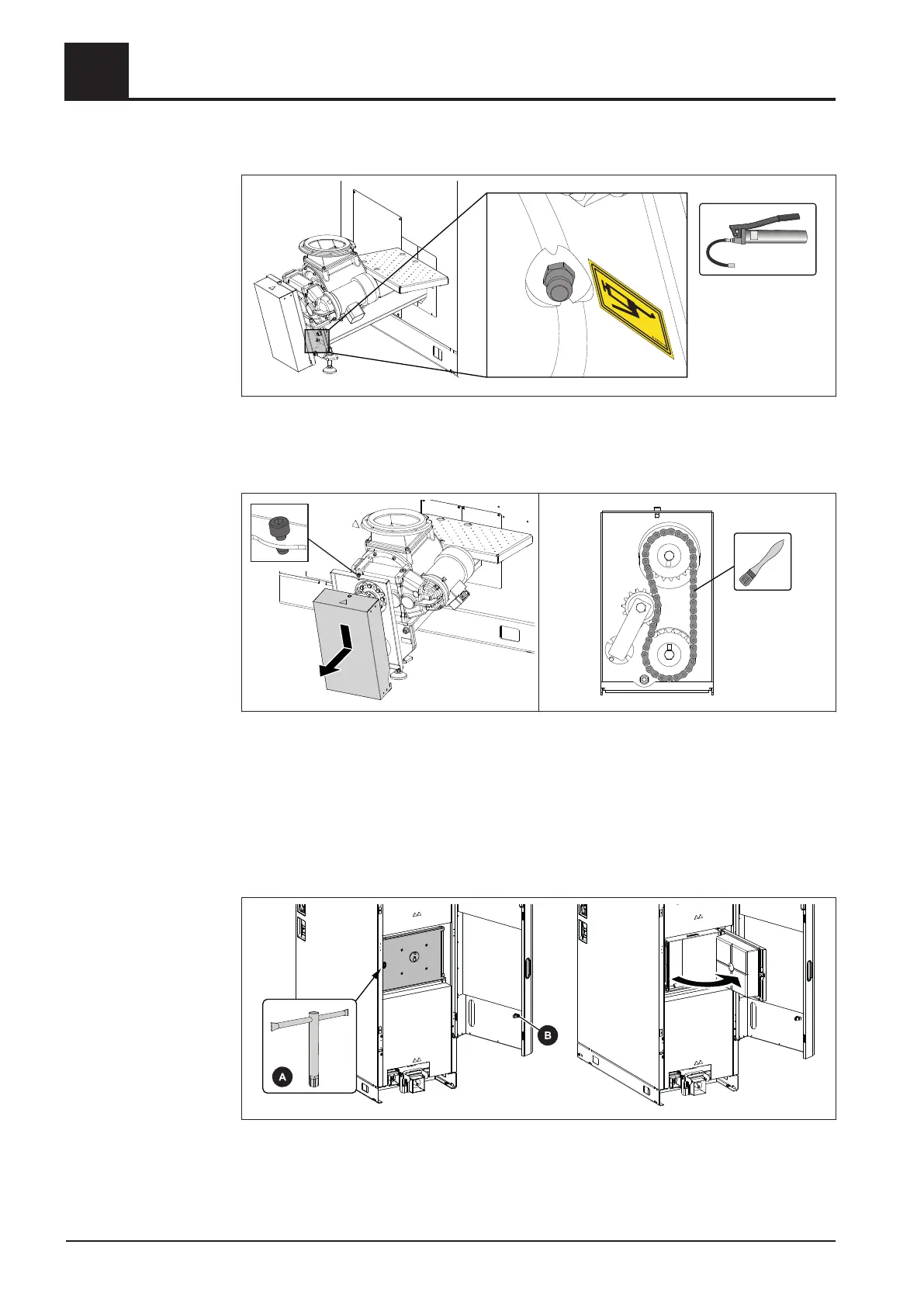 B

A