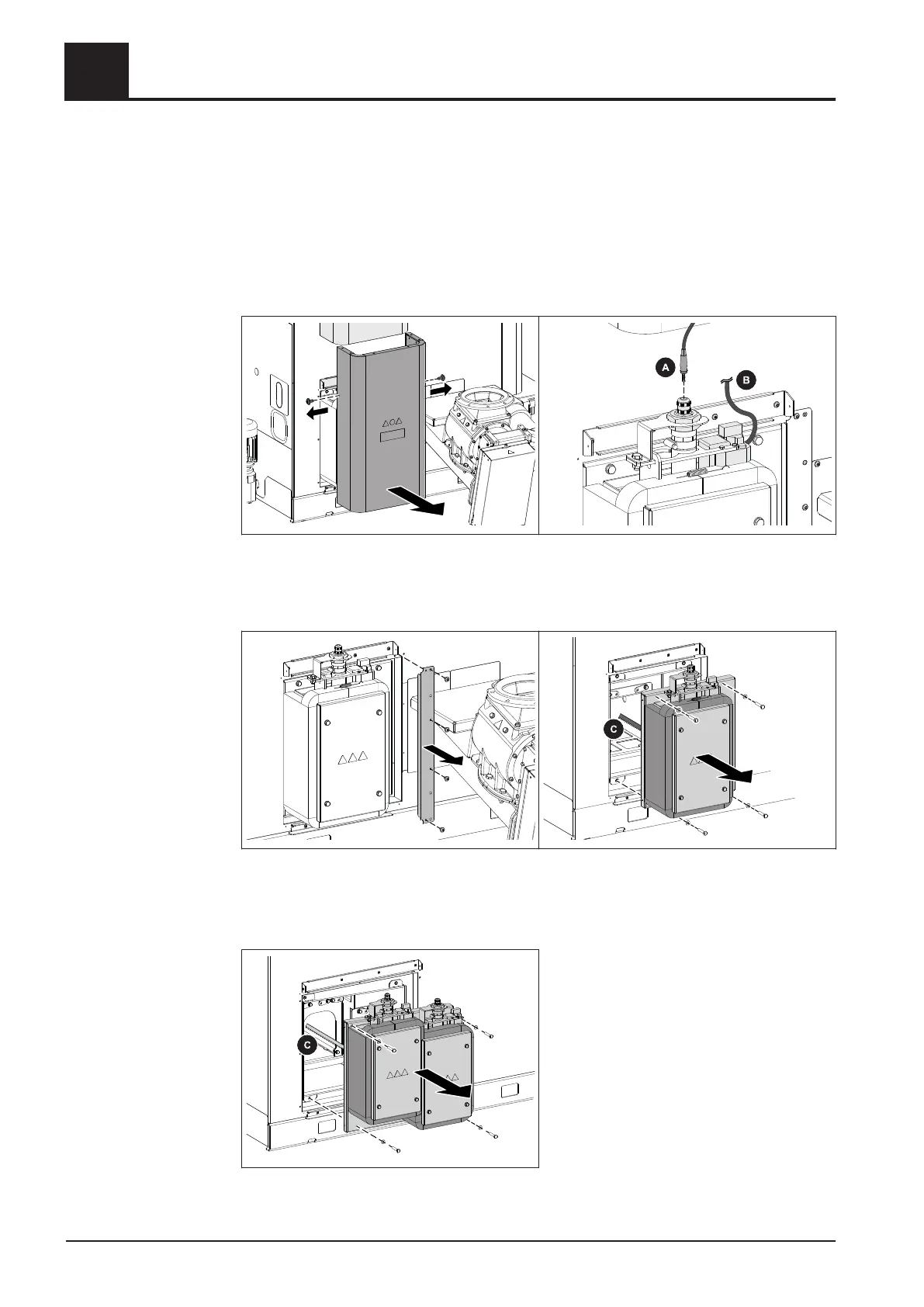 A

B

C

C