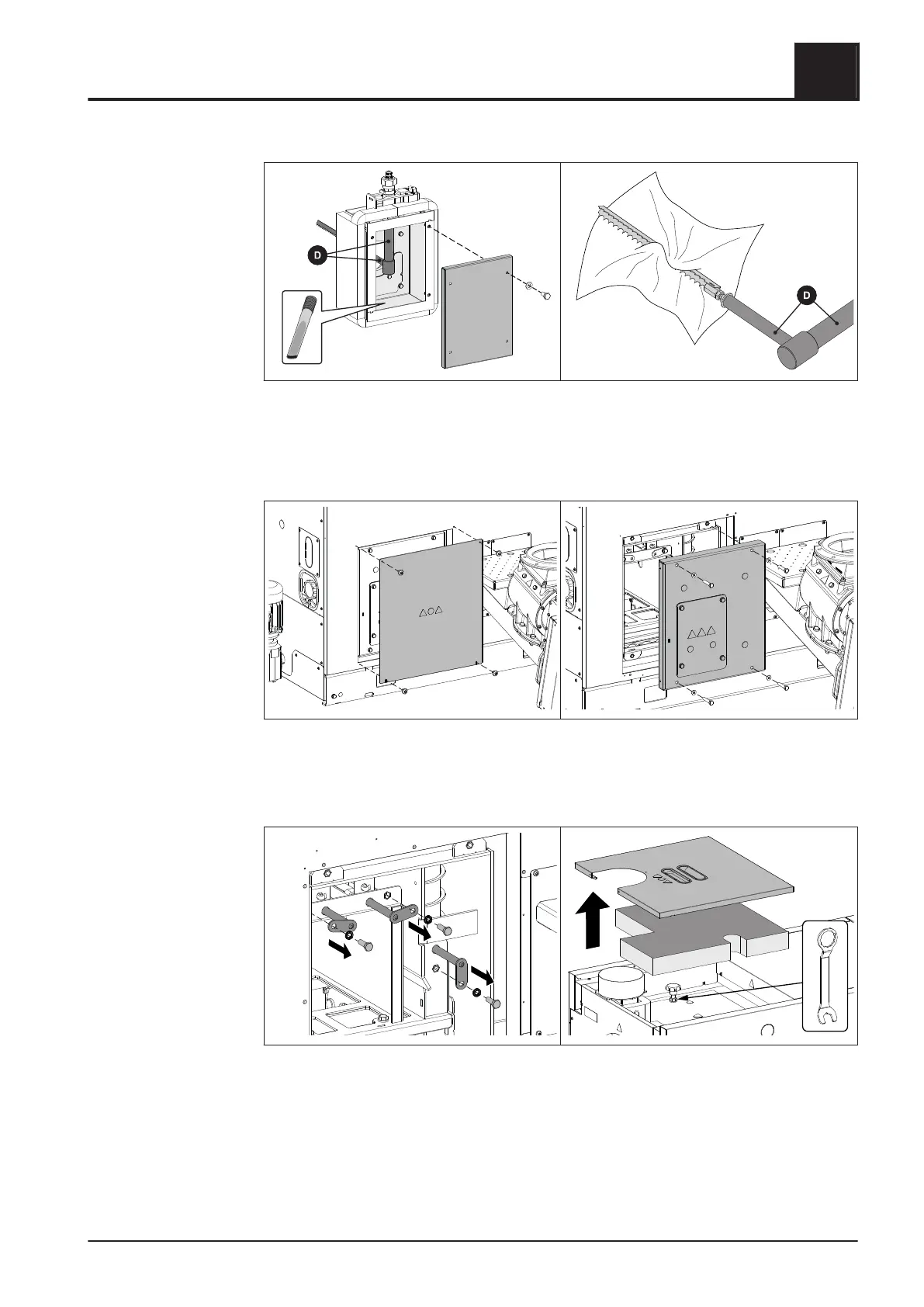 D

D