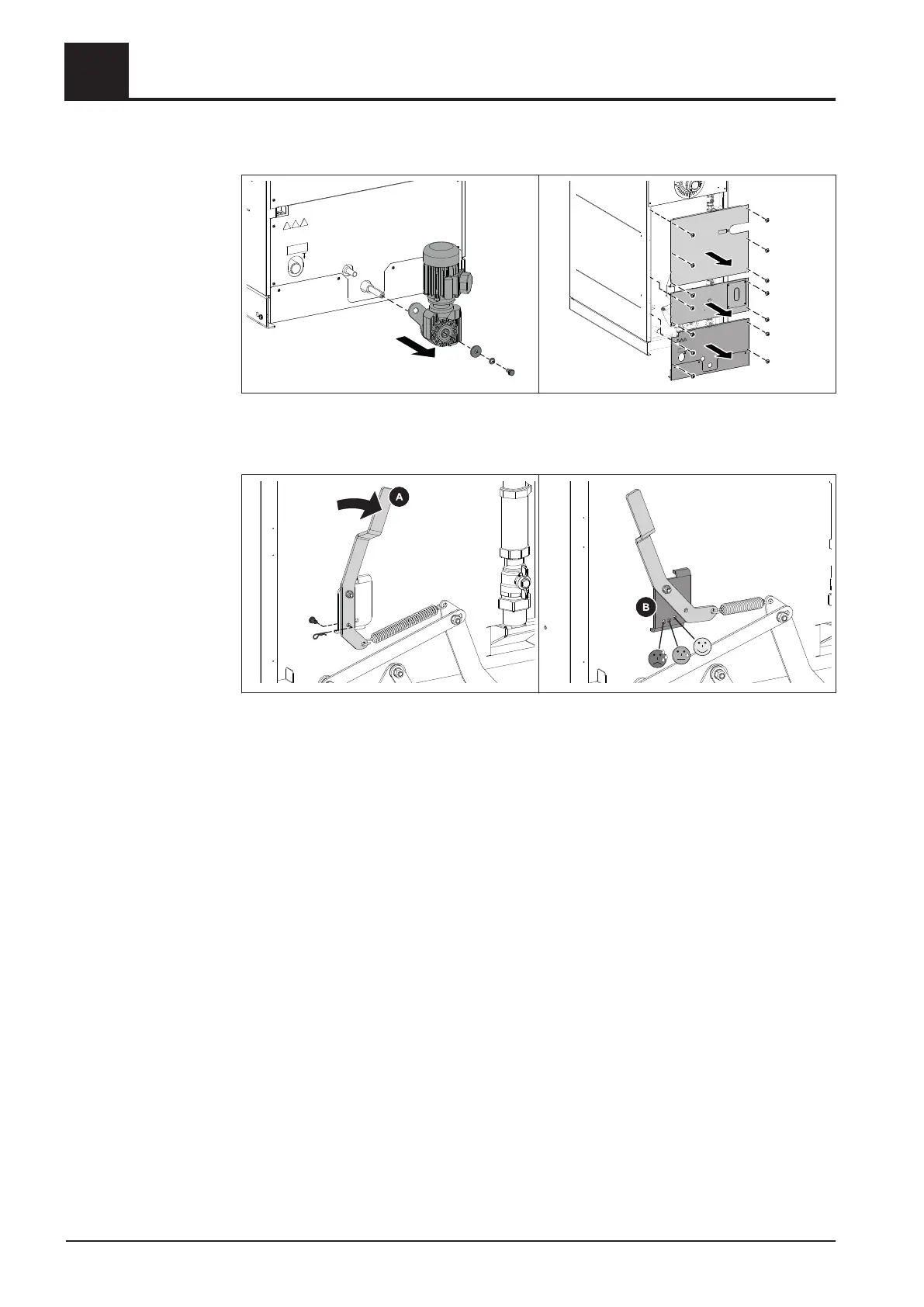 A

B