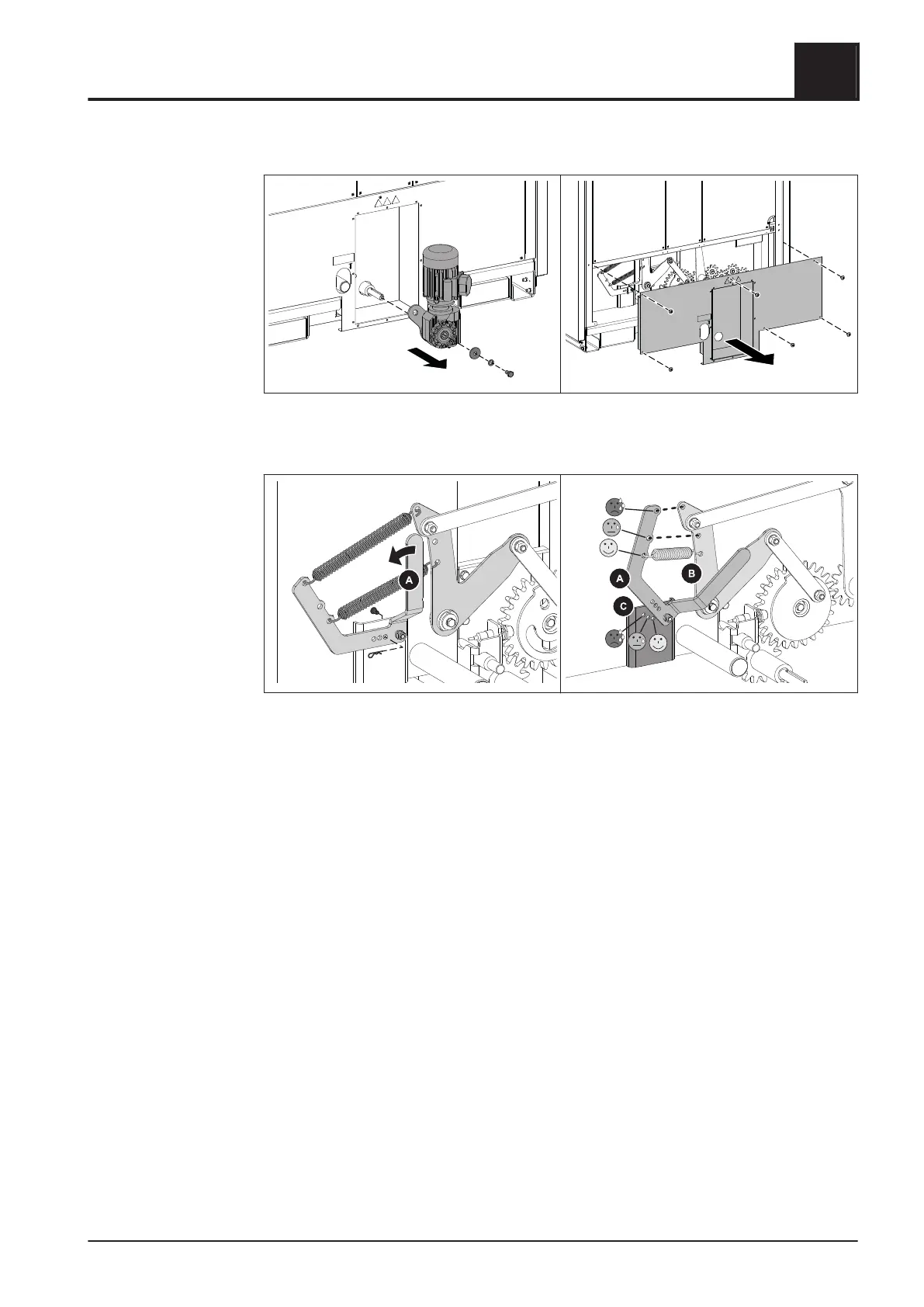 A

A

B

C