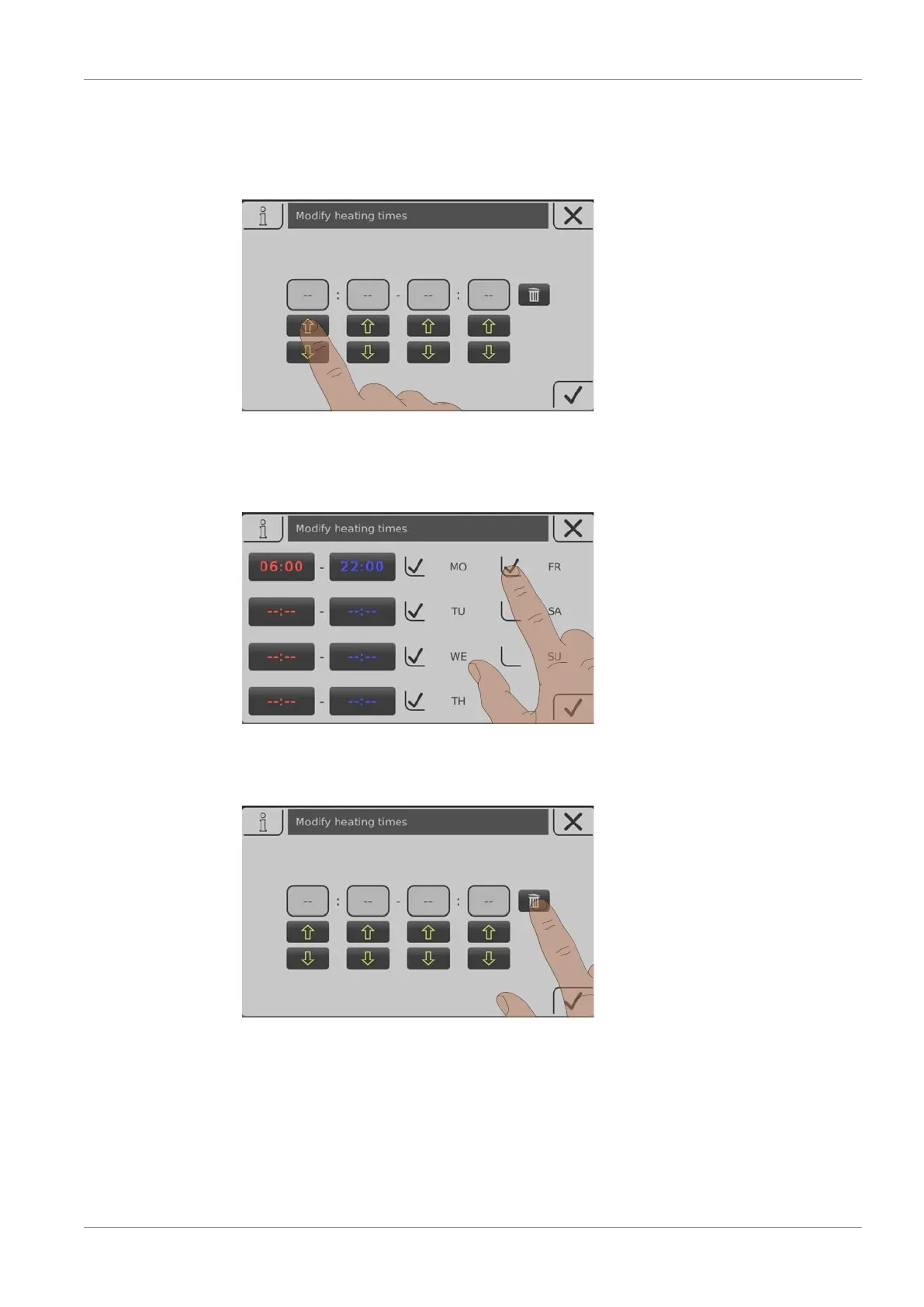 Modify heating times

-- : -- - -- : --

Modify heating times

06:00 - 22:00 MO FR

--:-- - --:-- TU SA

--:-- - --:-- WE SU

--:-- - --:-- TH

Modify heating times

-- : -- - -- : --