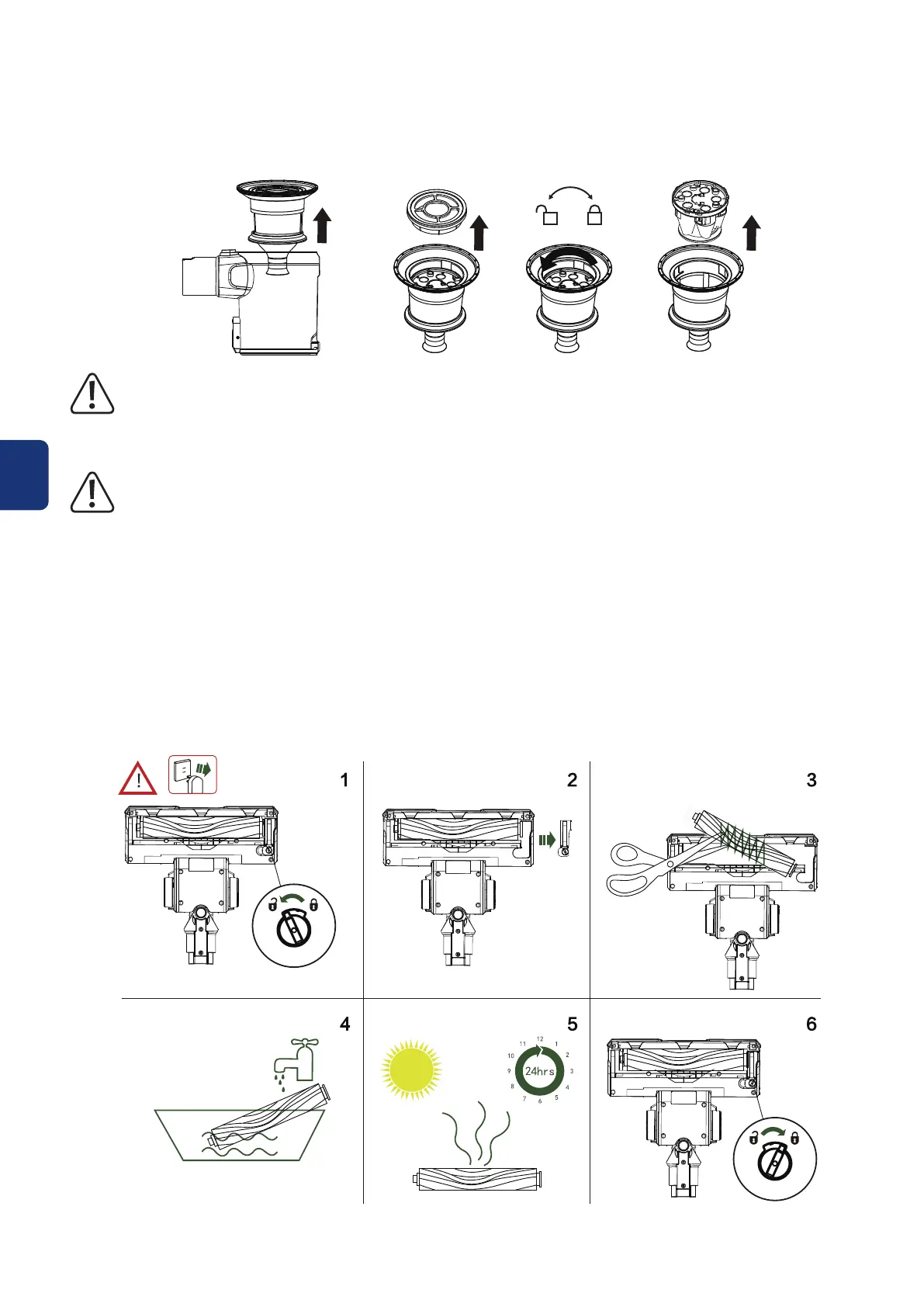 1

2

3

4

5

12
1
2
3
4
5
6
7
8
9
10
11
24hrs

6