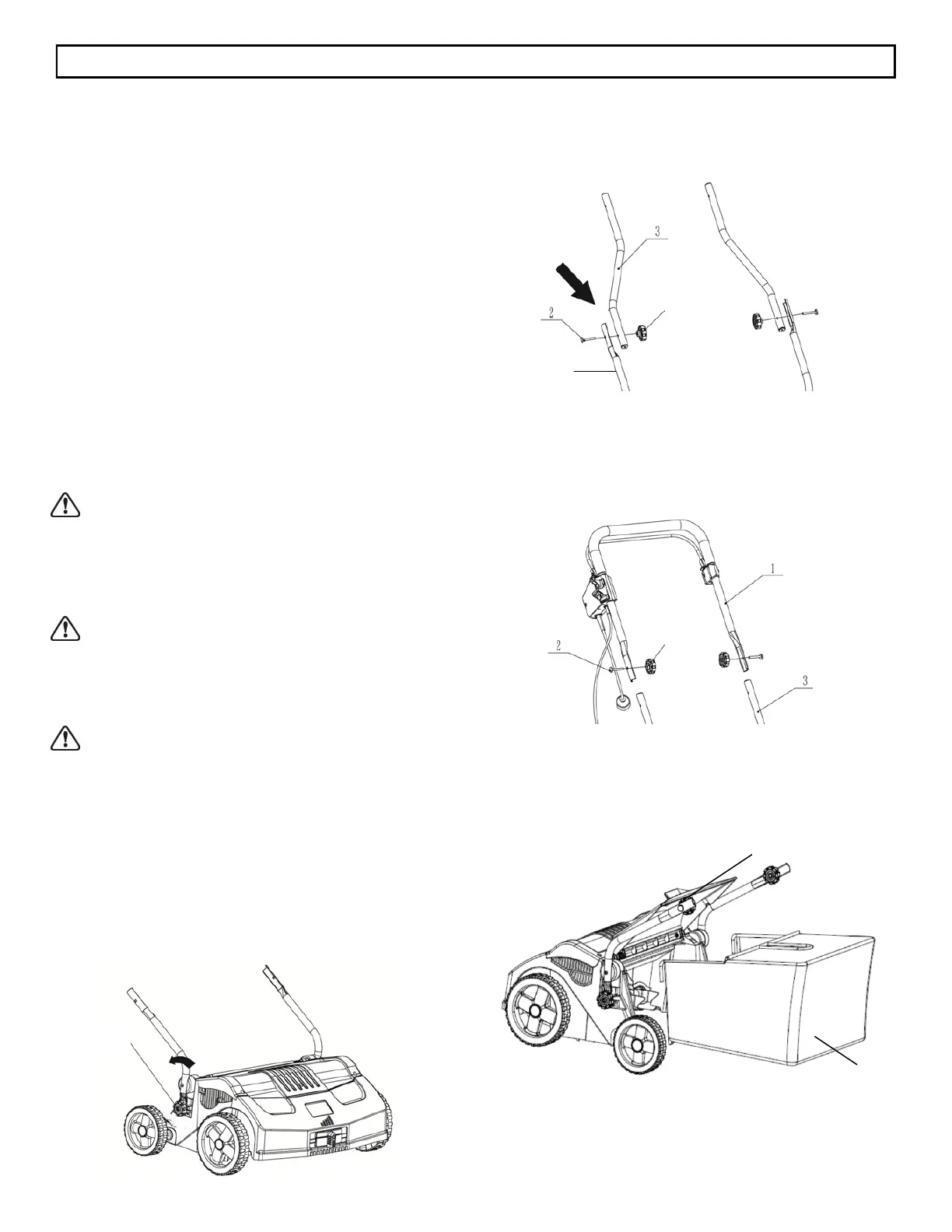 3

2

1

2

3