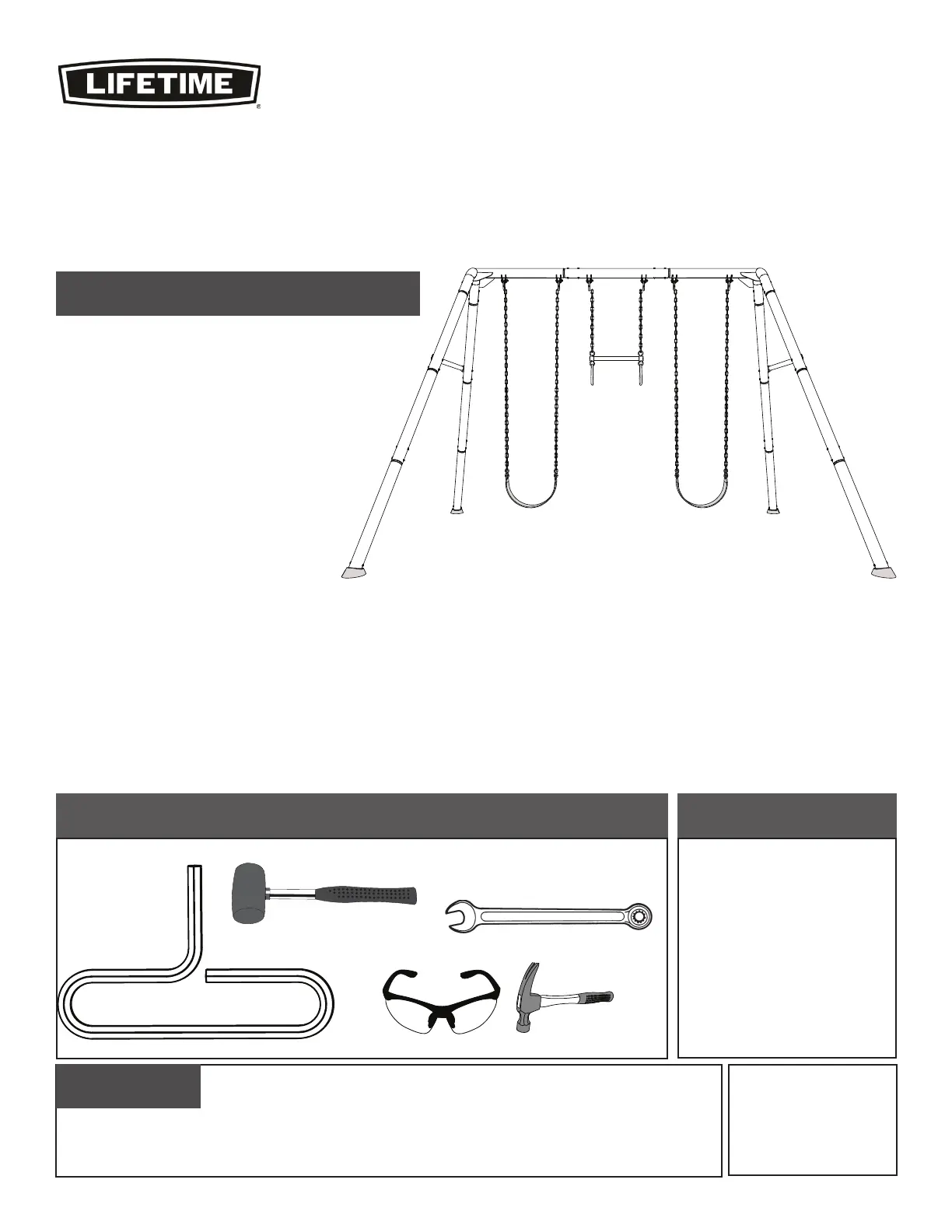 LIFETIME
®