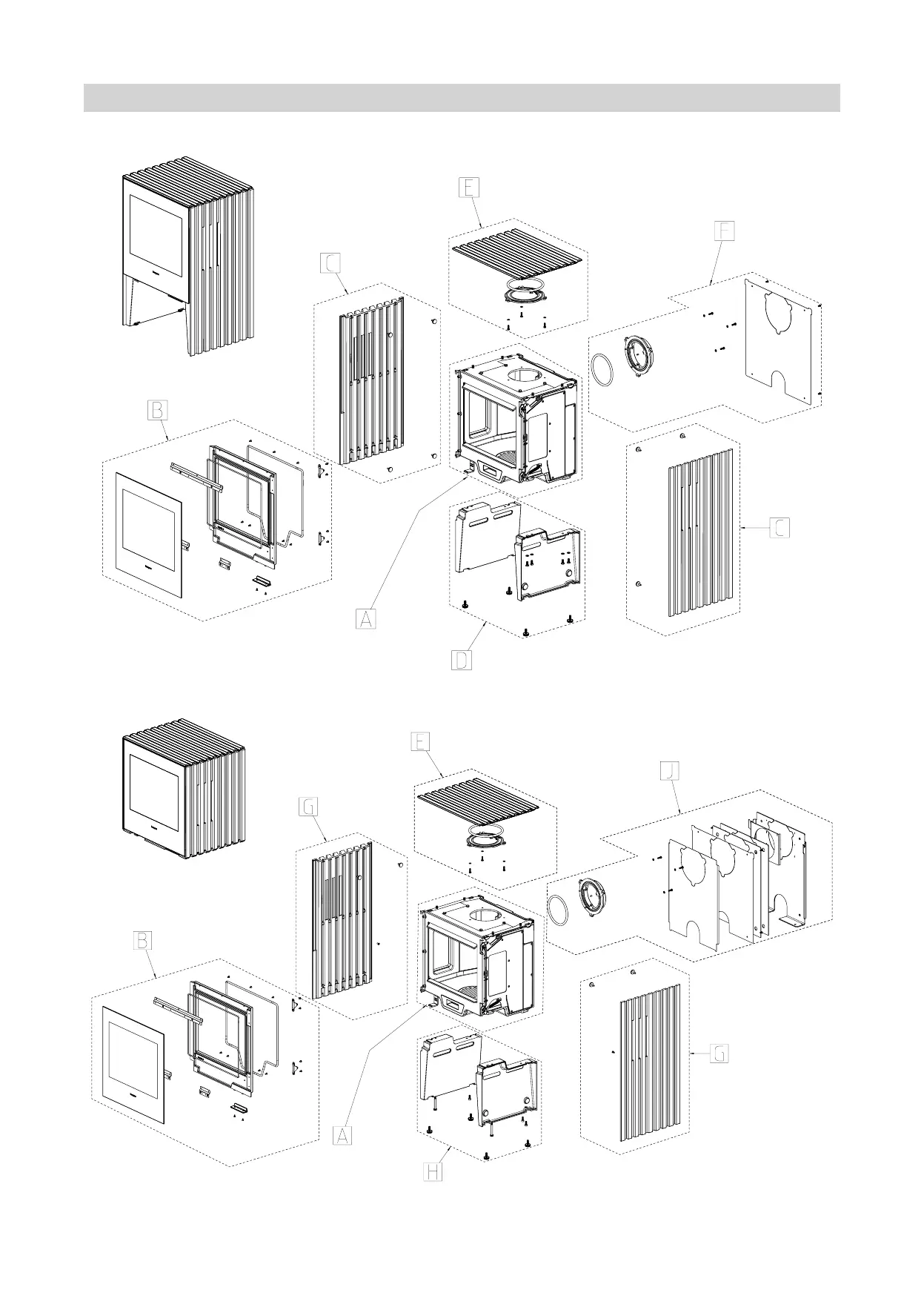 E

F

C

B

C

A

D

E

J

G

B

G

A

H