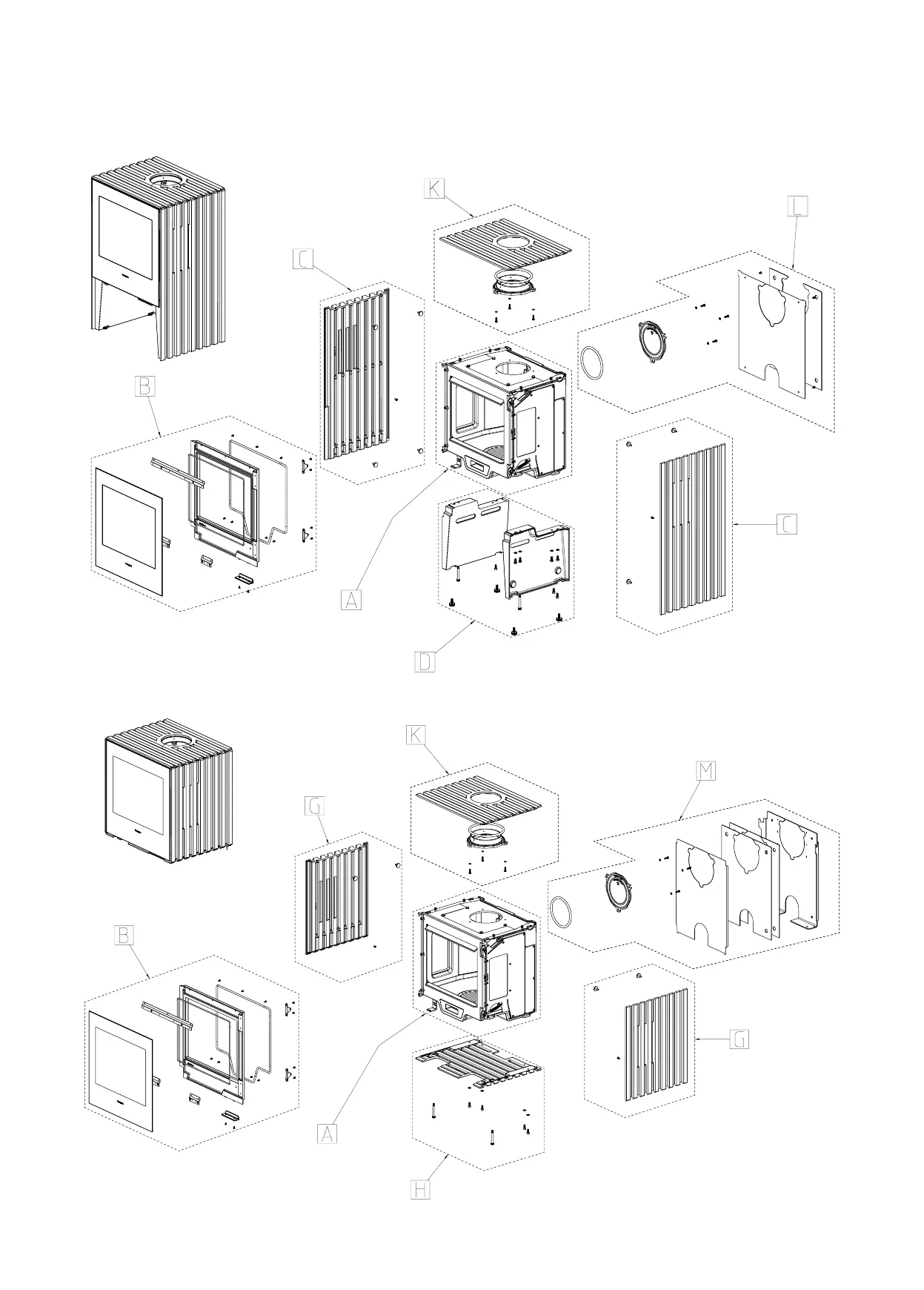 K
L
C
B
C
A
D
K
M
G
B
G
A
H