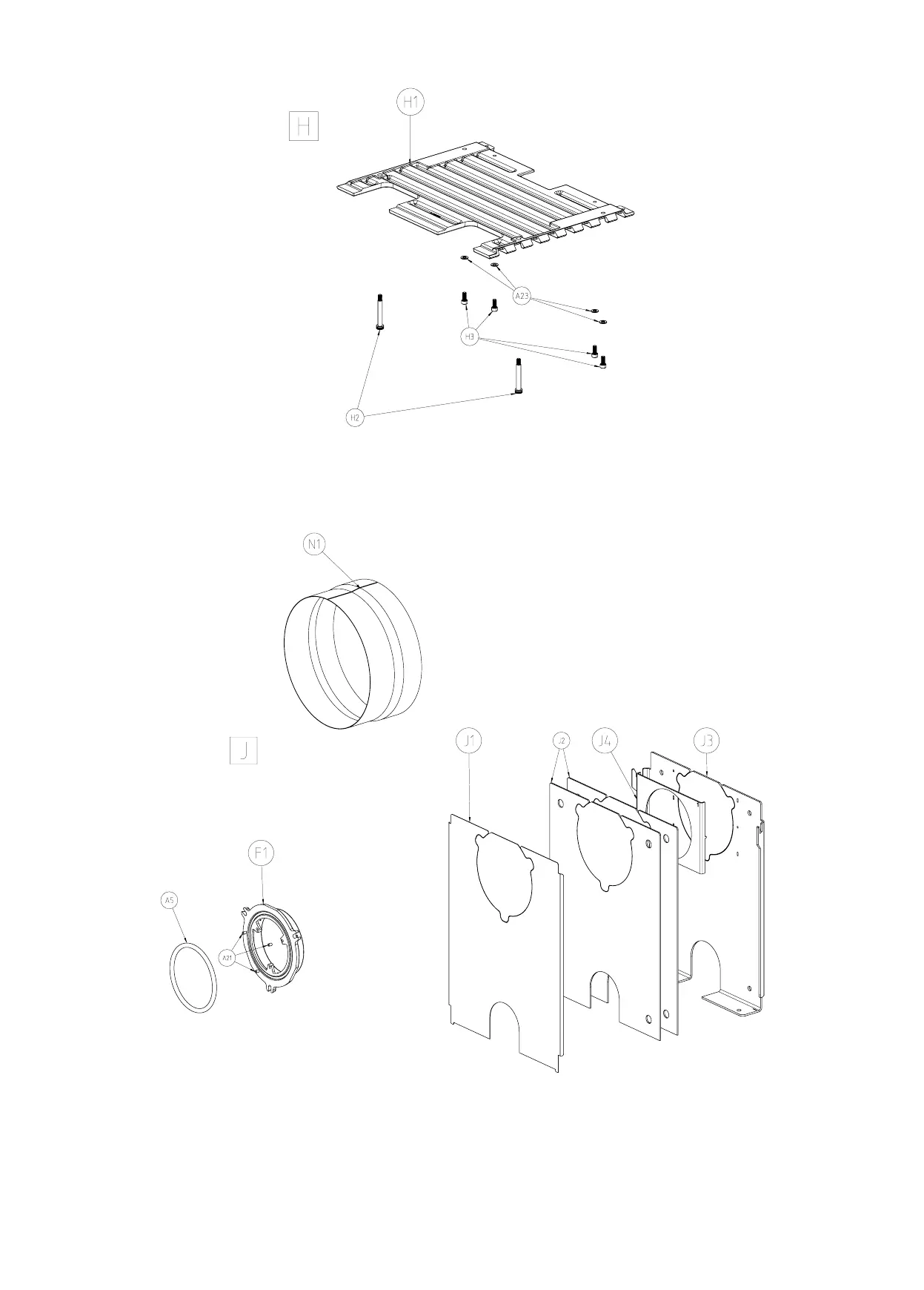 H

H1

A23

H3

H2

N1

J

J1

J2

J4

J3

F1

A5

A21