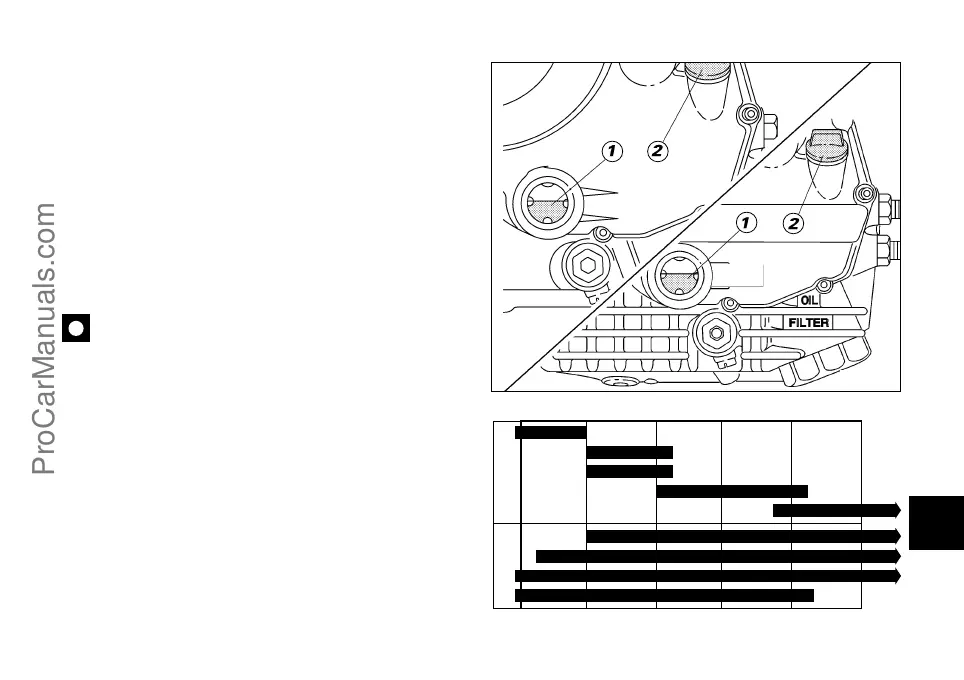 ProCarManuals.com

1
2
1
2
OIL
FILTER