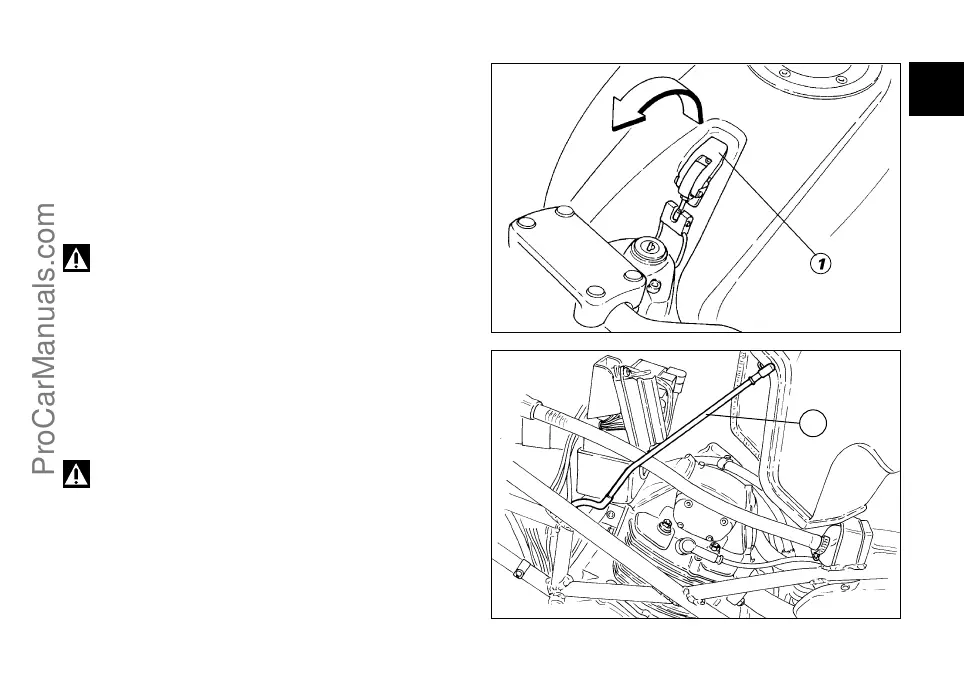 ProCarManuals.com

1