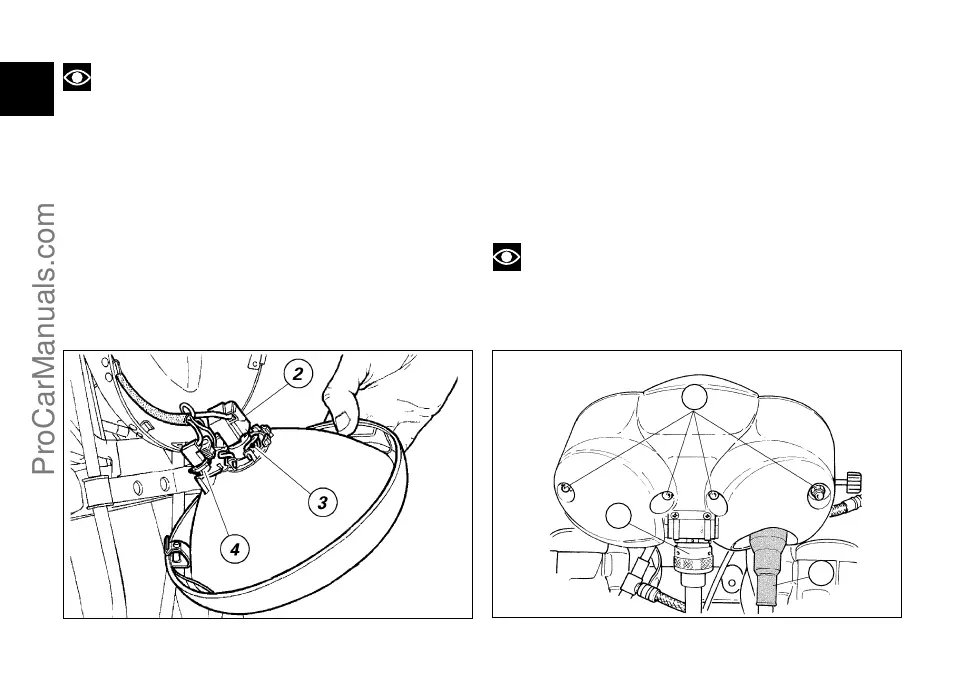 ProCarManuals.com

2

3

4