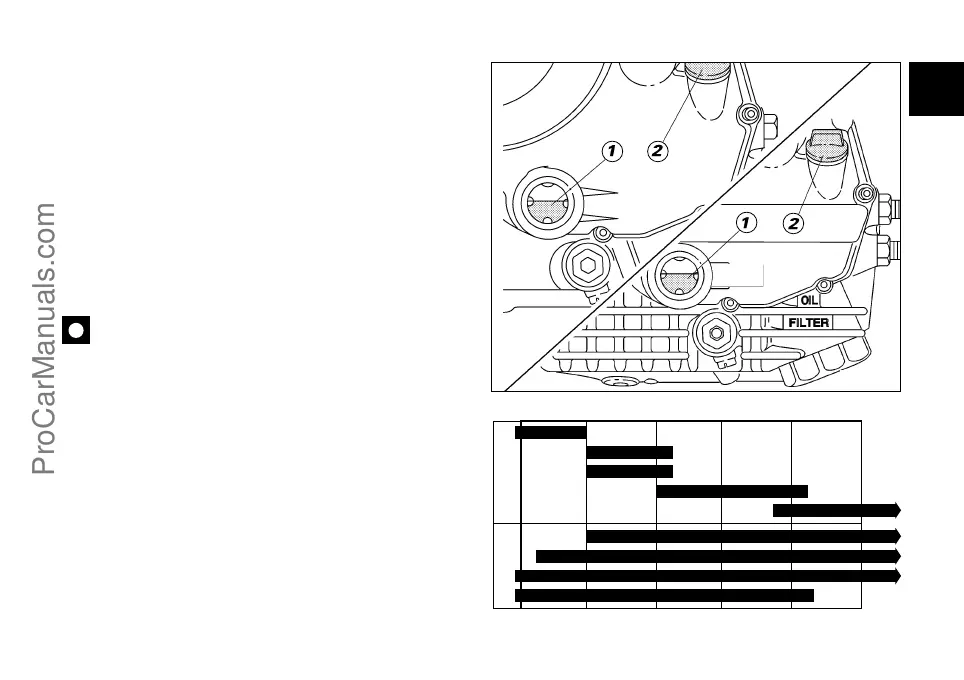 ProCarManuals.com

1
2
1
2
OIL
FILTER