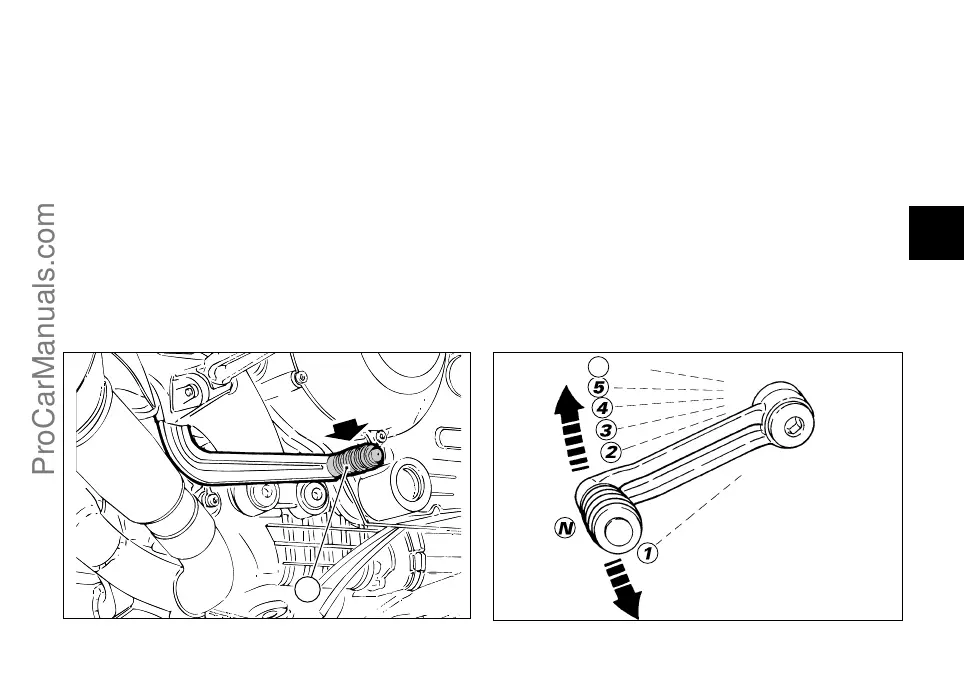 ProCarManuals.com

5
4
3
2
N
1