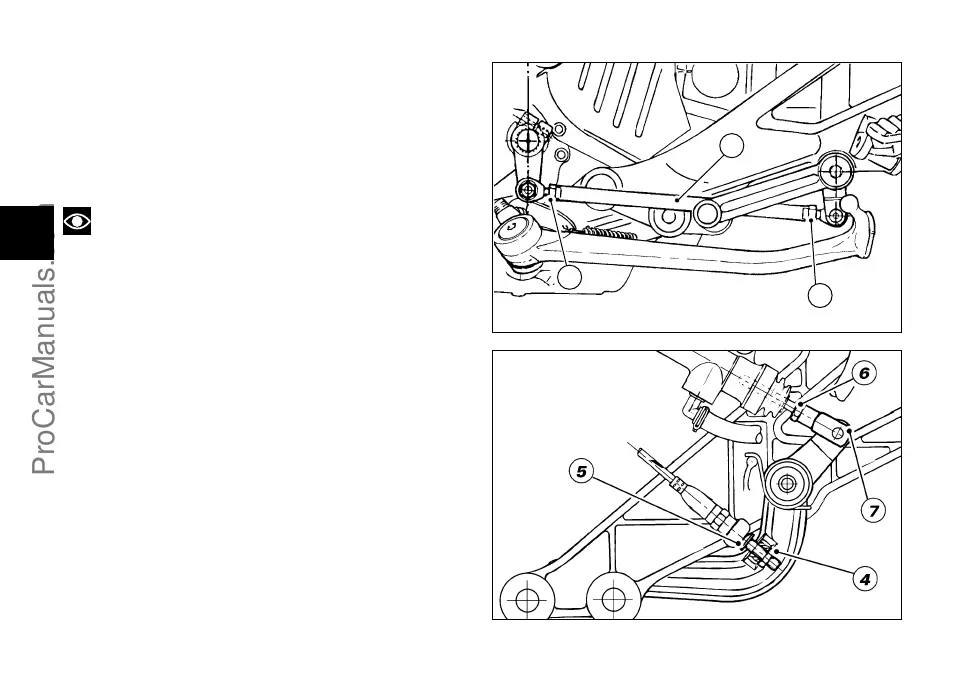 ProCarManuals.

6

5

7

4