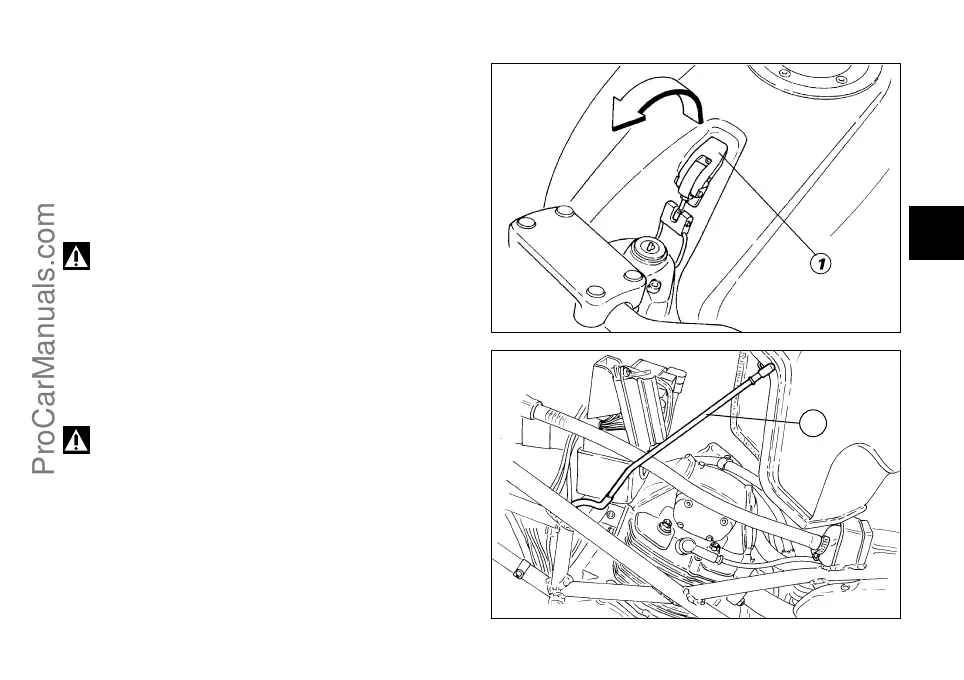 ProCarManuals.com

1